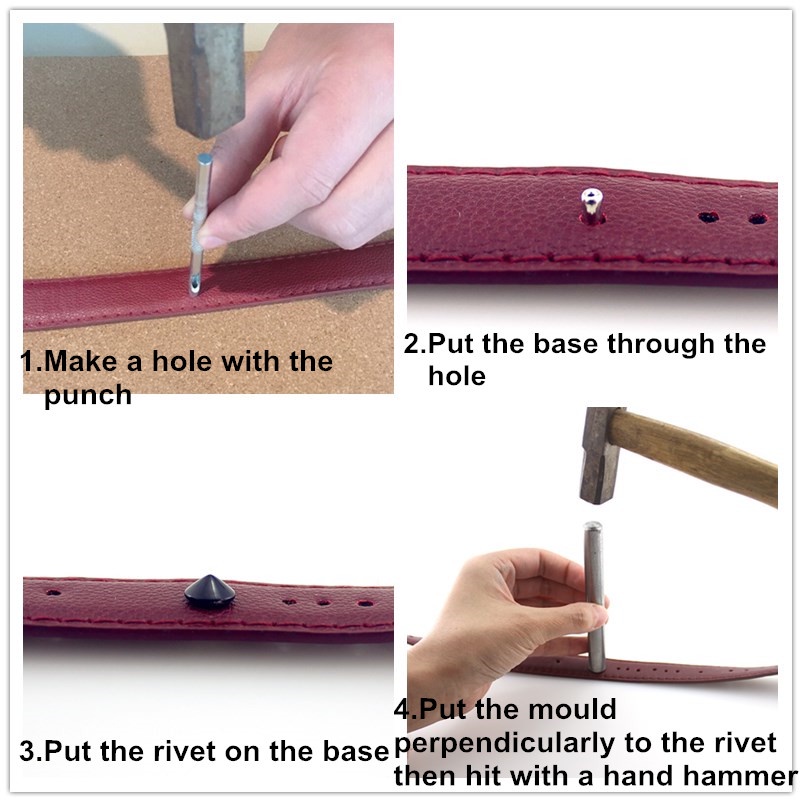 1.Make a hole with the punch

2.Put the base through the hole

3.Put the rivet on the base

4.Put the mould perpendicularly to the rivet then hit with a hand hammer