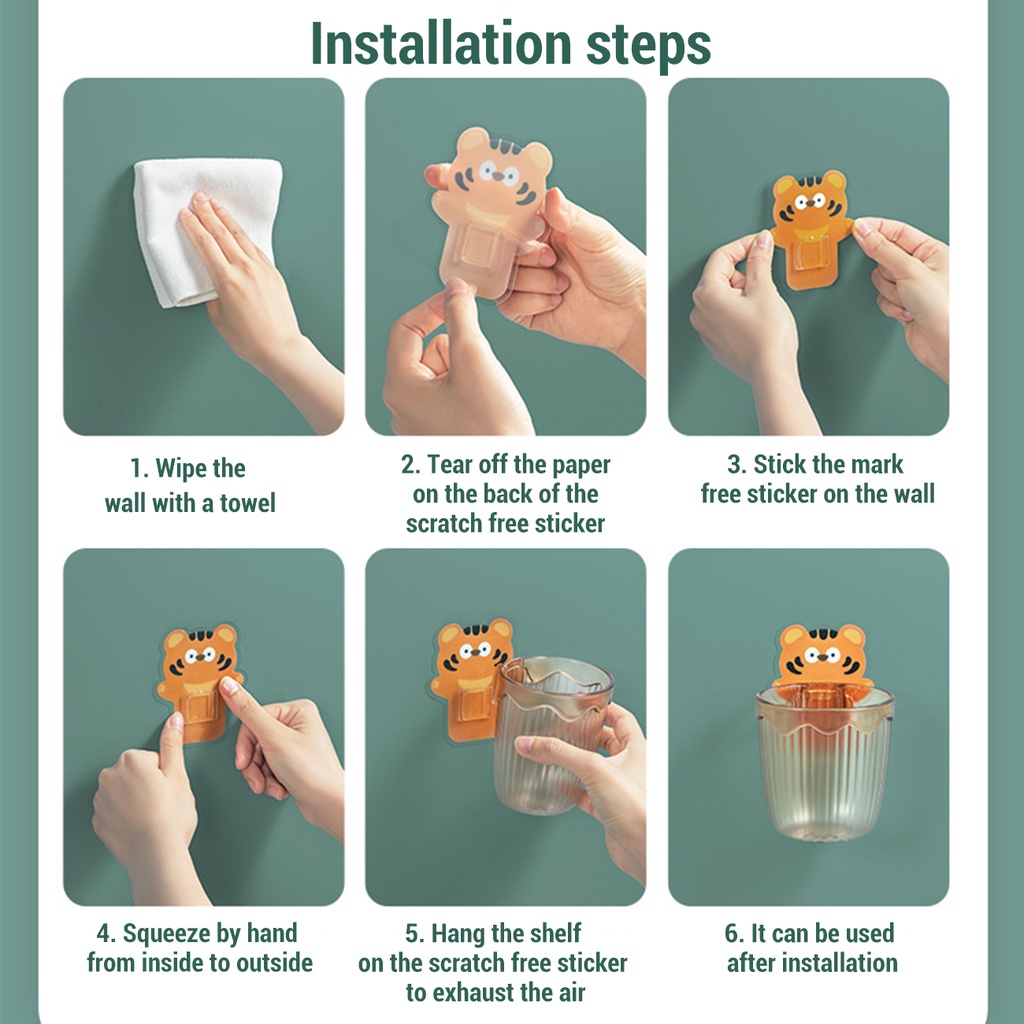 Installation steps

1. Wipe the wall with a towel

2. Tear off the paper on the back of the scratch free sticker

3. Stick the mark free sticker on the wall

4. Squeeze by hand from inside to outside

5. Hang the shelf on the scratch free sticker to exhaust the air

6. It can be used after installation