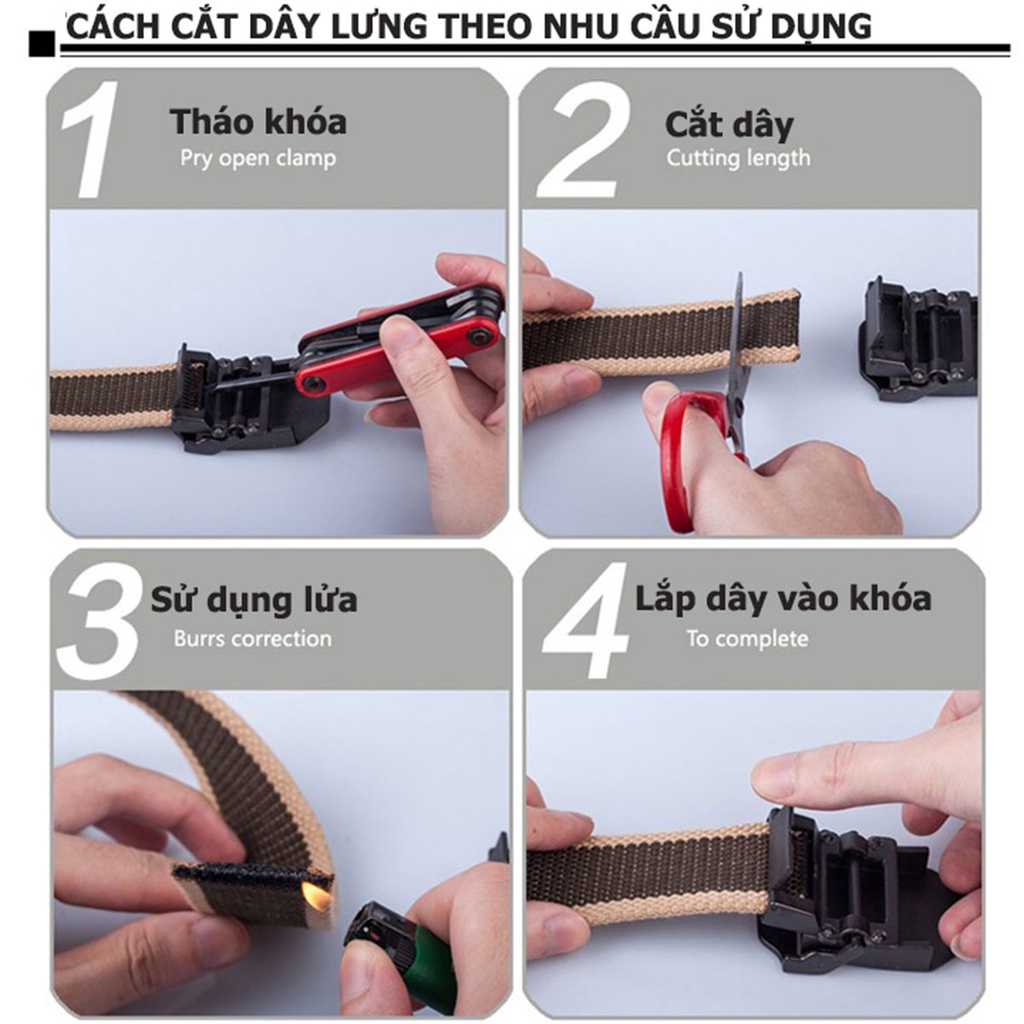 CÁCH CẮT DÂY LƯNG THEO NHU CẦU SỬ DỤNG

1 Tháo khóa
Pry open clamp

2 Cắt dây
Cutting length

3 Sử dụng lửa
Burrs correction

4 Lắp dây vào khóa
To complete