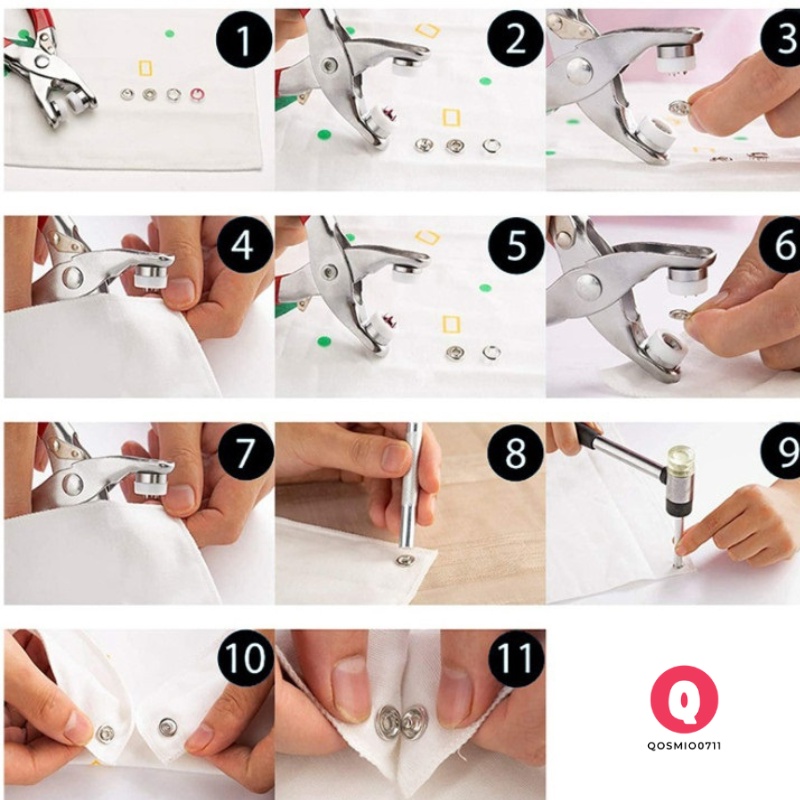 1
2
3
4
5
6
7
8
9
10
11
Q
QOSMIO0711