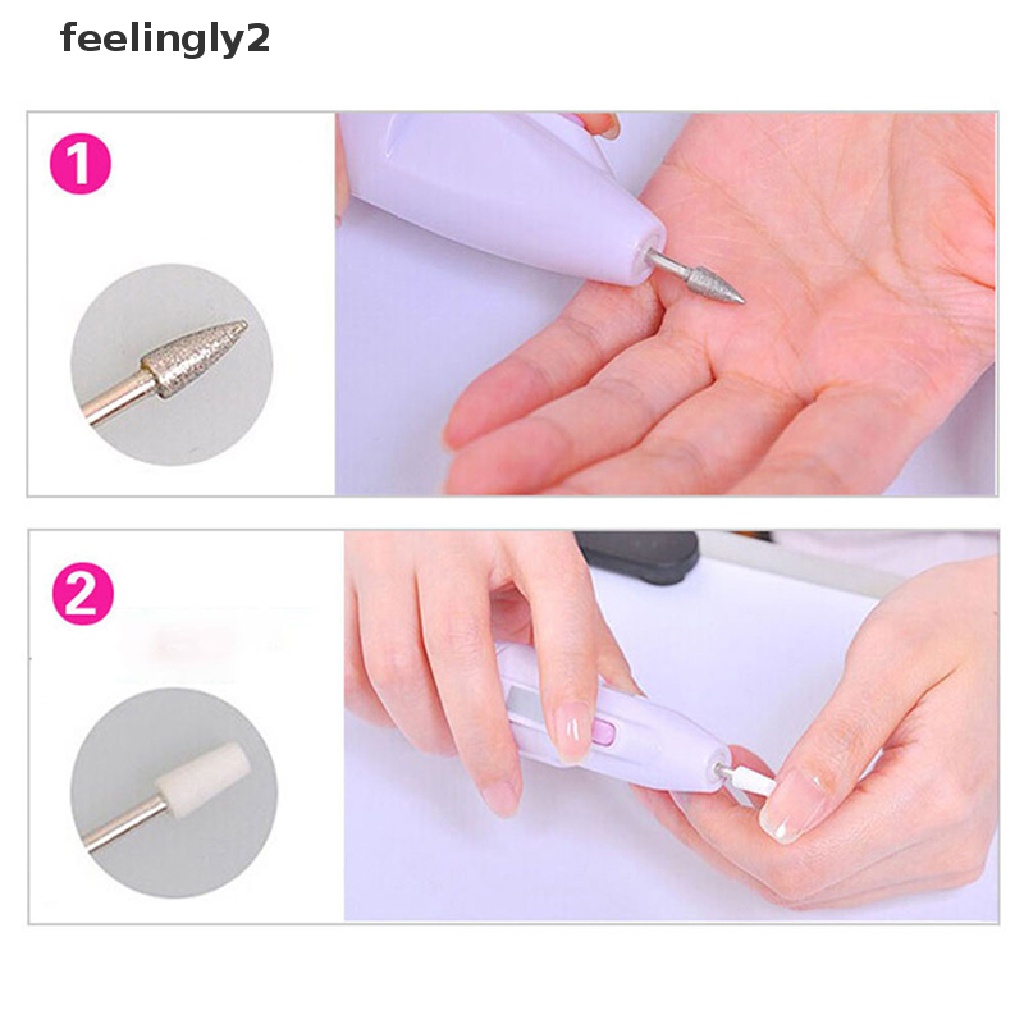 feelingly2

1

2