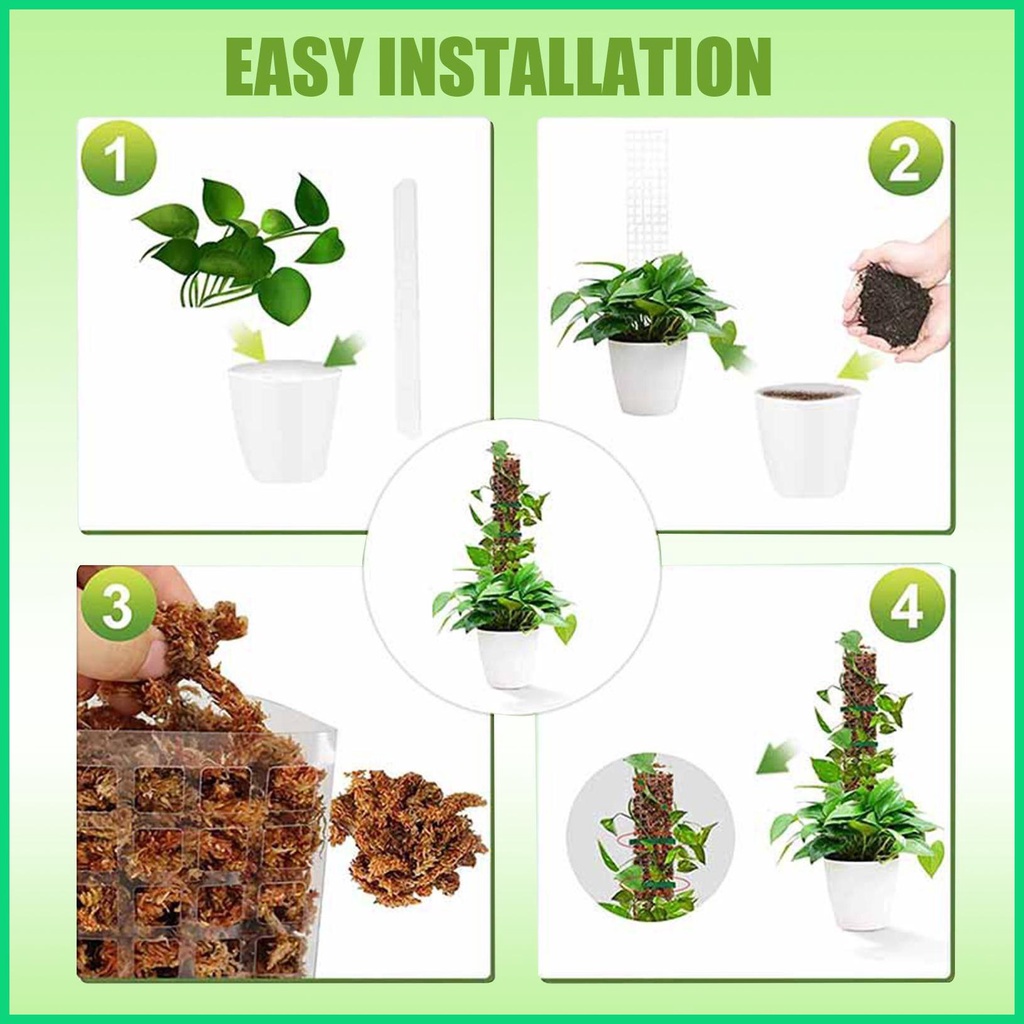 EASY INSTALLATION

1

2

3

4