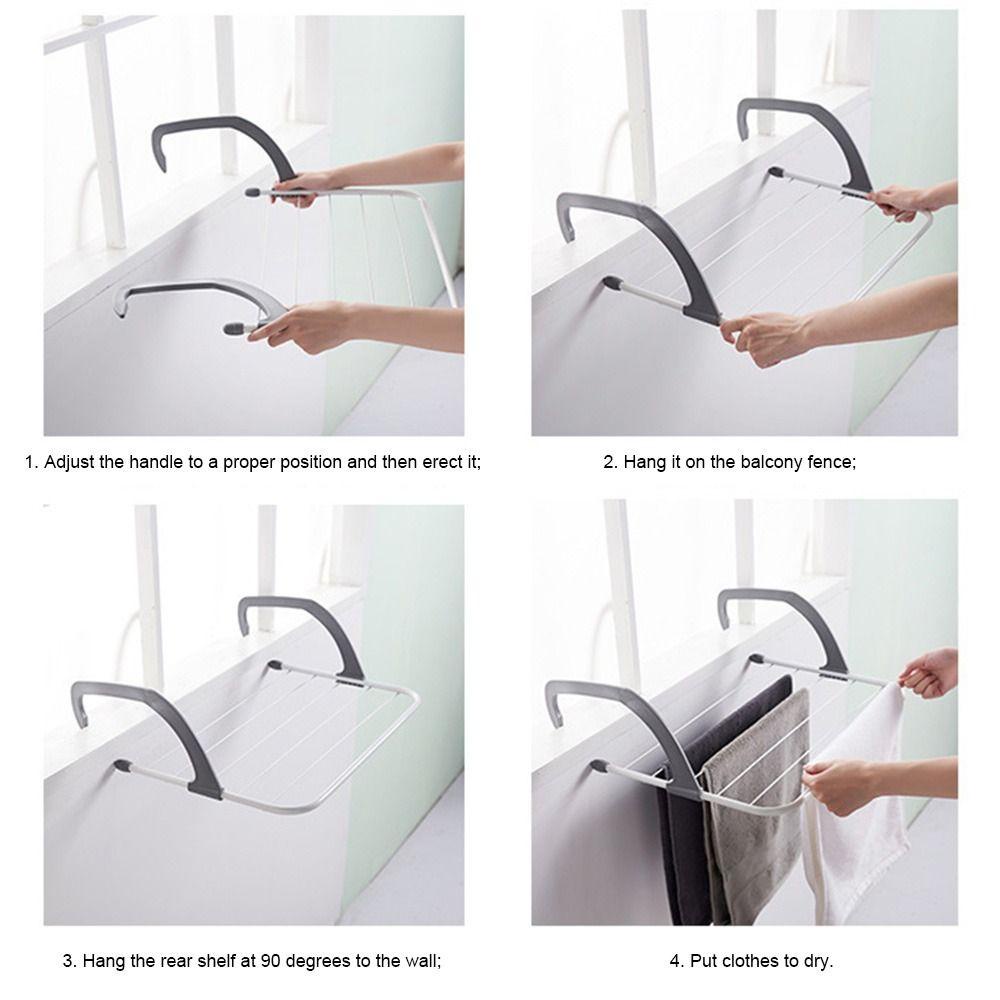 1. Adjust the handle to a proper position and then erect it;

2. Hang it on the balcony fence;

3. Hang the rear shelf at 90 degrees to the wall;

4. Put clothes to dry.