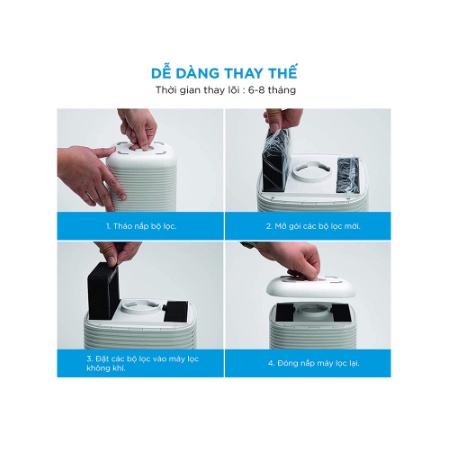 DỄ DÀNG THAY THẾ
Thời gian thay lõi : 6-8 tháng

1. Tháo nắp bộ lọc.

2. Mở gói các bộ lọc mới.

3. Đặt các bộ lọc vào máy lọc không khí.

4. Đóng nắp máy lọc lại.