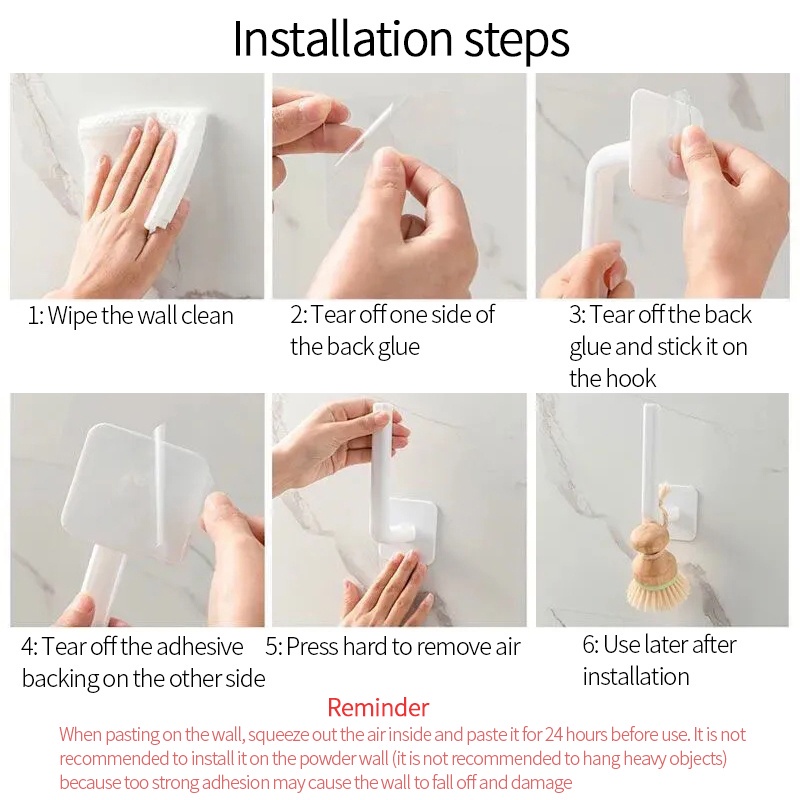 Installation steps

1: Wipe the wall clean

2: Tear off one side of the back glue

3: Tear off the back glue and stick it on the hook

4: Tear off the adhesive backing on the other side

5: Press hard to remove air

6: Use later after installation

Reminder

When pasting on the wall, squeeze out the air inside and paste it for 24 hours before use. It is not recommended to install it on the powder wall (it is not recommended to hang heavy objects) because too strong adhesion may cause the wall to fall off and damage