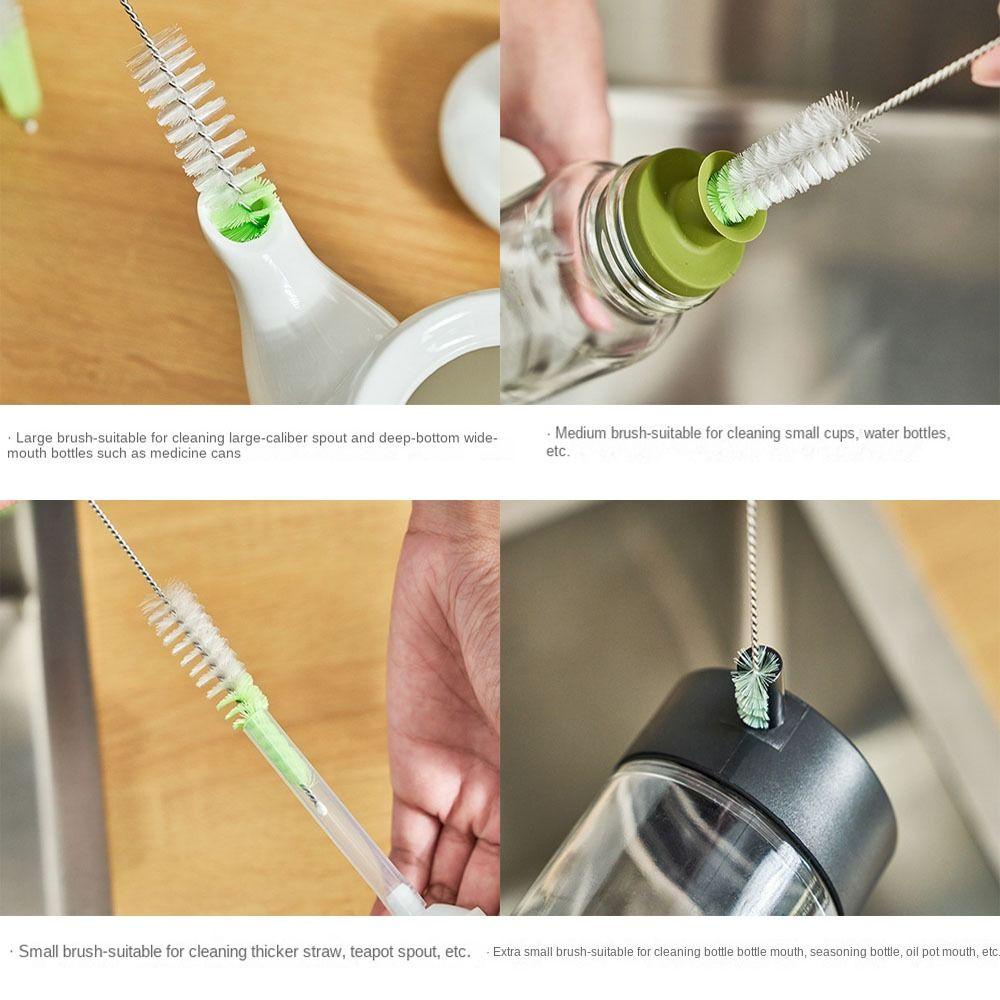 · Large brush-suitable for cleaning large-caliber spout and deep-bottom wide-mouth bottles such as medicine cans

· Medium brush-suitable for cleaning small cups, water bottles, etc.

· Small brush-suitable for cleaning thicker straw, teapot spout, etc.

· Extra small brush-suitable for cleaning bottle bottle mouth, seasoning bottle, oil pot mouth, etc.