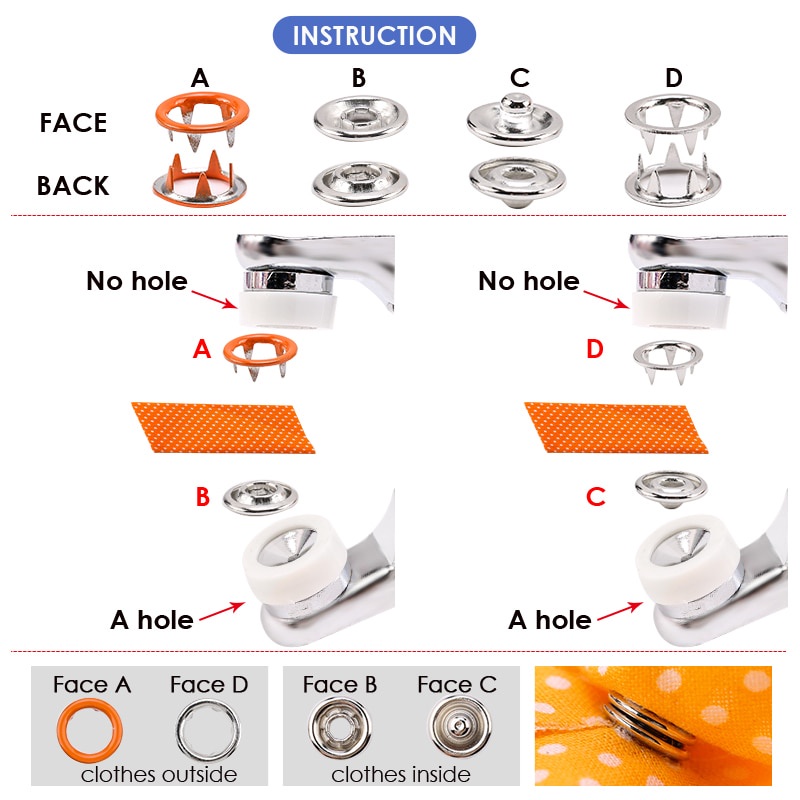 INSTRUCTION

A B C D

FACE

BACK

No hole

A

B

A hole

No hole

D

C

A hole

Face A Face D

clothes outside

Face B Face C

clothes inside