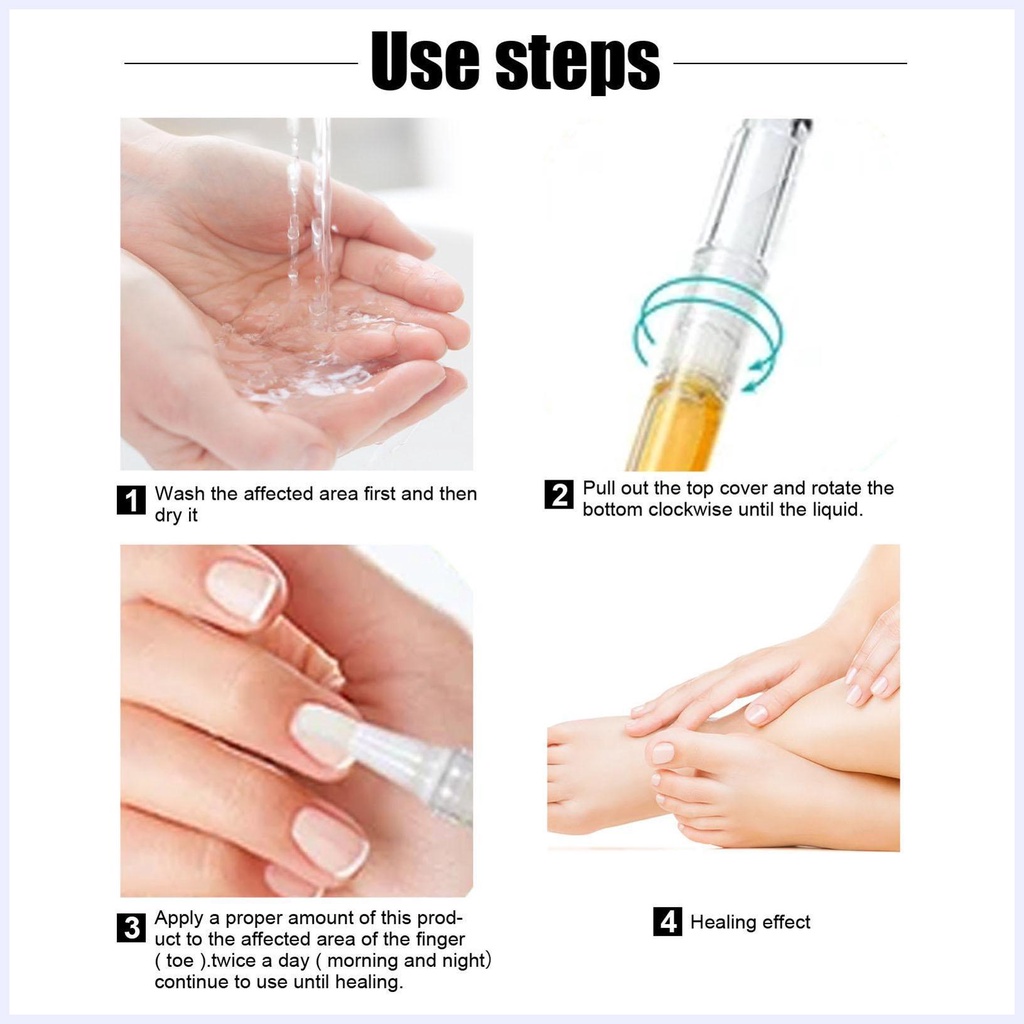 Use steps

1 Wash the affected area first and then dry it

2 Pull out the top cover and rotate the bottom clockwise until the liquid.

3 Apply a proper amount of this product to the affected area of the finger ( toe ).twice a day ( morning and night) continue to use until healing.

4 Healing effect