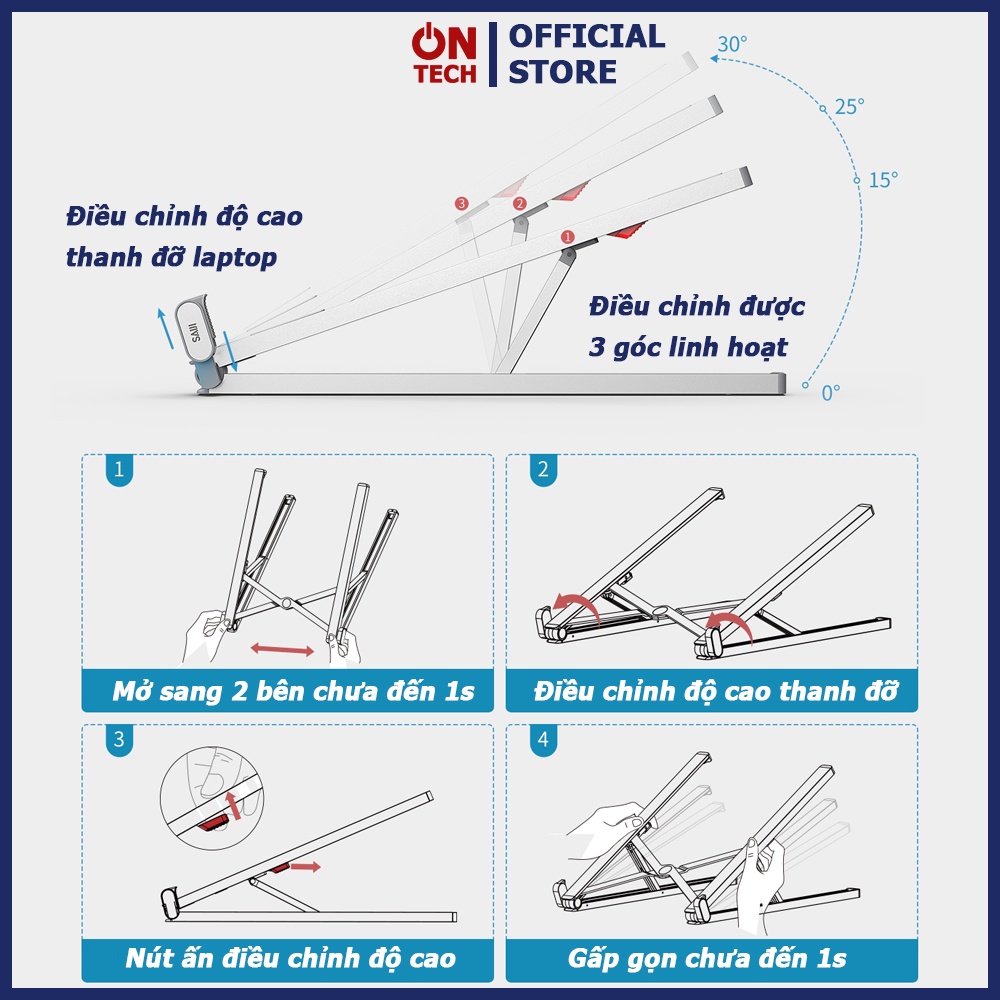 ON TECH | OFFICIAL STORE

30°
25°
15°
0°

3 2 1

Điều chỉnh độ cao thanh đỡ laptop

SAIJI

Điều chỉnh được 3 góc linh hoạt

1
Mở sang 2 bên chưa đến 1s

2
Điều chỉnh độ cao thanh đỡ

3
Nút ấn điều chỉnh độ cao

4
Gấp gọn chưa đến 1s