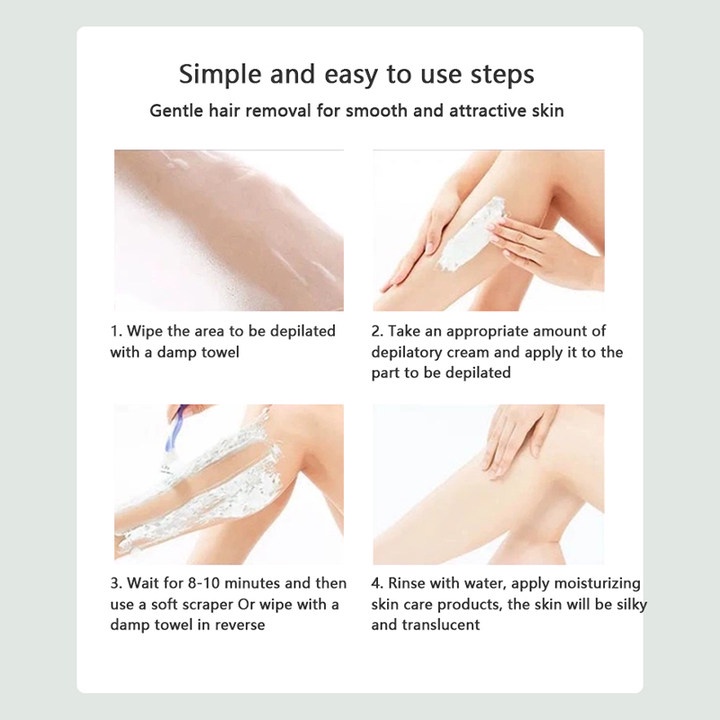 Simple and easy to use steps

Gentle hair removal for smooth and attractive skin

1. Wipe the area to be depilated with a damp towel

2. Take an appropriate amount of depilatory cream and apply it to the part to be depilated

3. Wait for 8-10 minutes and then use a soft scraper Or wipe with a damp towel in reverse

4. Rinse with water, apply moisturizing skin care products, the skin will be silky and translucent