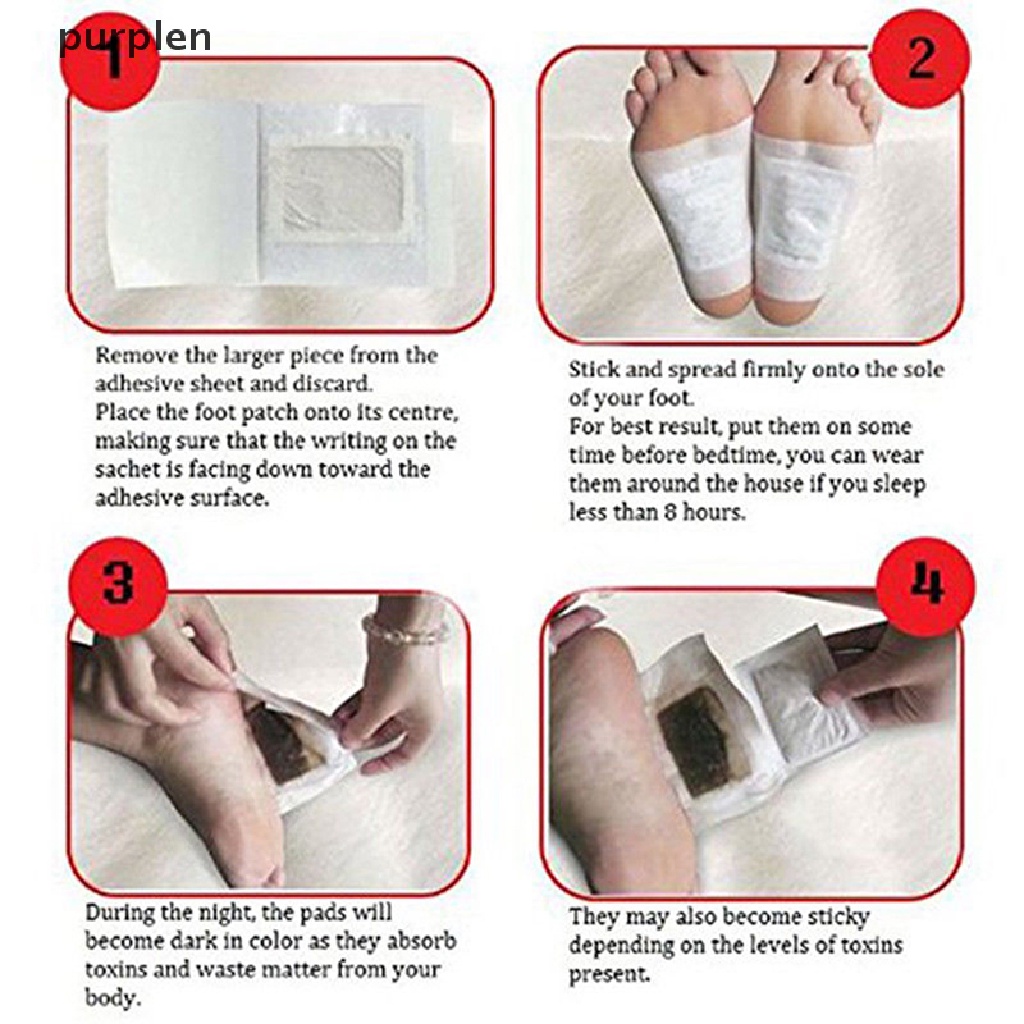 purplen

1

Remove the larger piece from the adhesive sheet and discard.
Place the foot patch onto its centre, making sure that the writing on the sachet is facing down toward the adhesive surface.

2

Stick and spread firmly onto the sole of your foot.
For best result, put them on some time before bedtime, you can wear them around the house if you sleep less than 8 hours.

3

During the night, the pads will become dark in color as they absorb toxins and waste matter from your body.

4

They may also become sticky depending on the levels of toxins present.