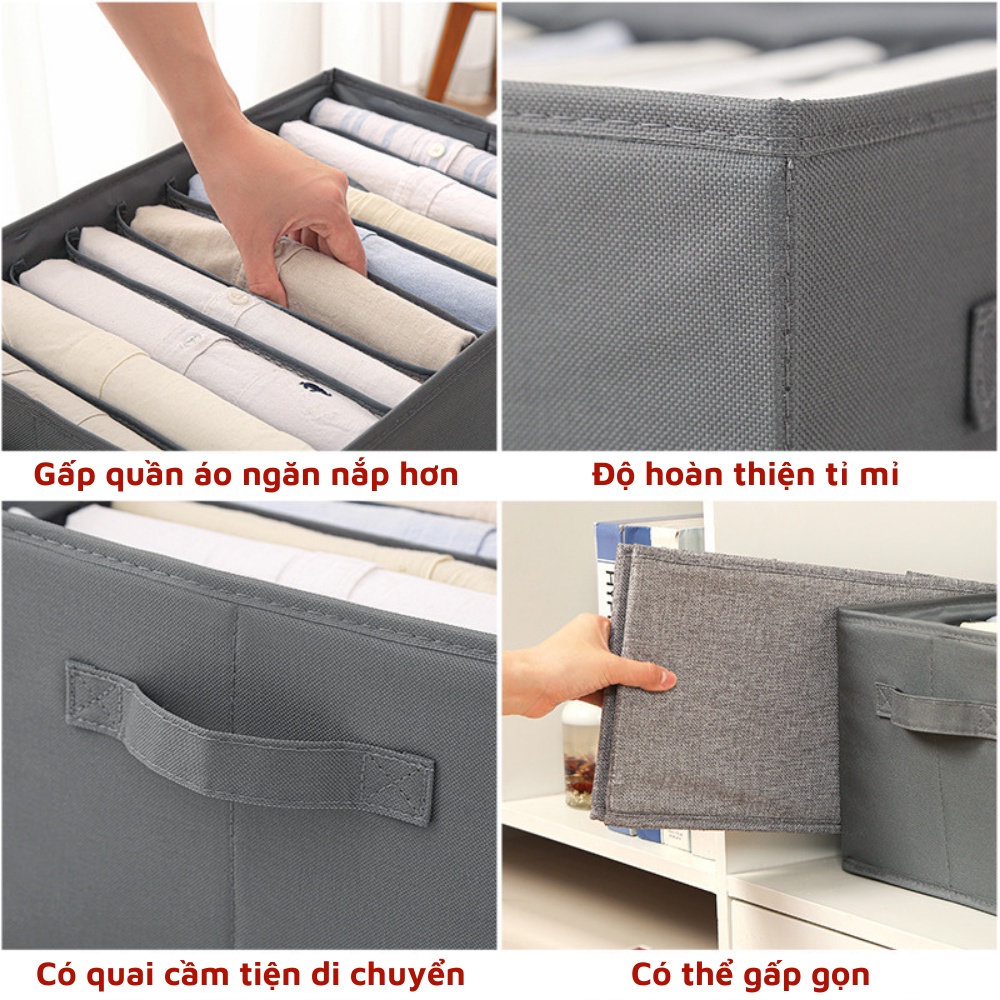 Gấp quần áo ngăn nắp hơn

Độ hoàn thiện tỉ mỉ

Có quai cầm tiện di chuyển

Có thể gấp gọn