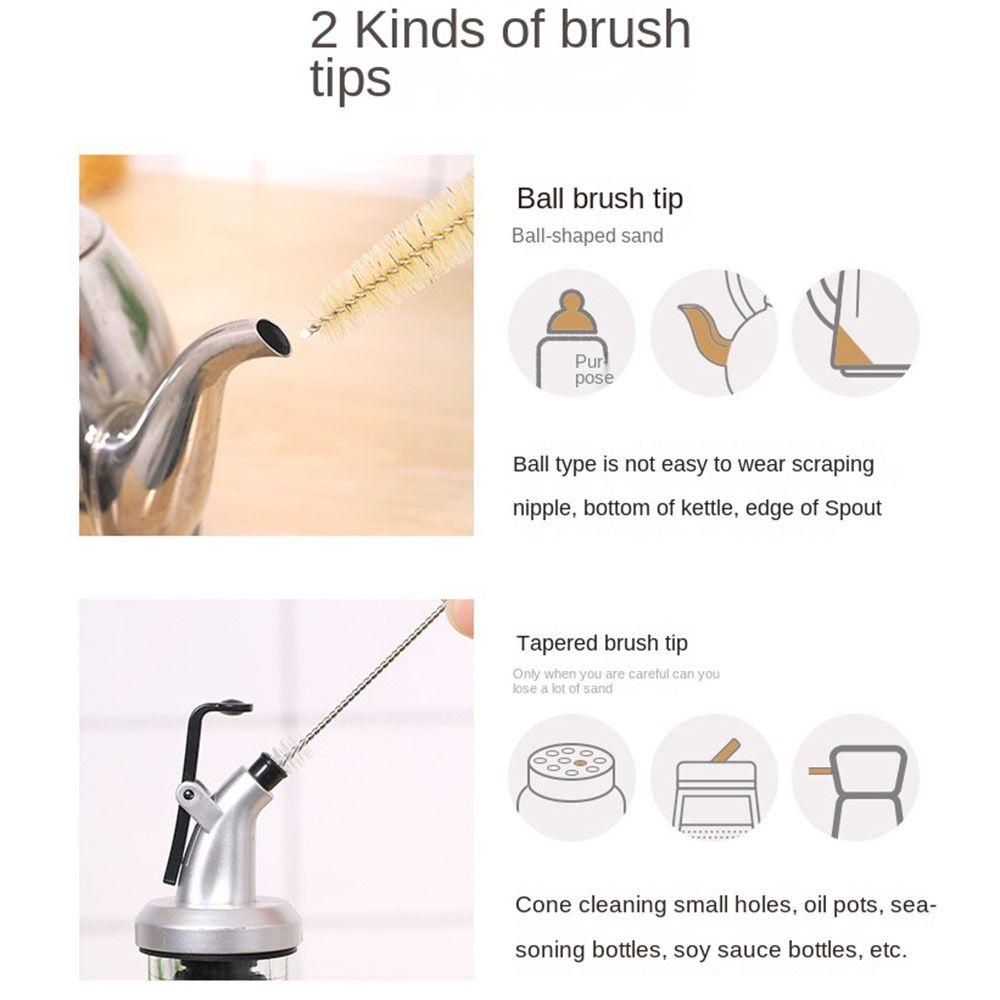 2 Kinds of brush tips

Ball brush tip

Ball-shaped sand

Purpose

Ball type is not easy to wear scraping nipple, bottom of kettle, edge of Spout

Tapered brush tip

Only when you are careful can you lose a lot of sand

Cone cleaning small holes, oil pots, seasoning bottles, soy sauce bottles, etc.