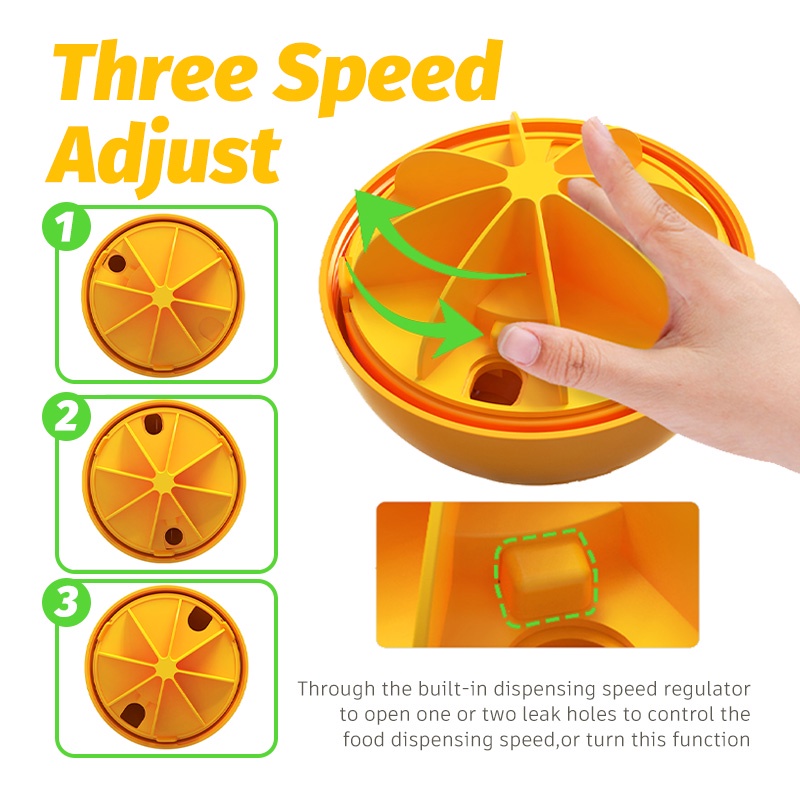 Three Speed Adjust

1

2

3

Through the built-in dispensing speed regulator to open one or two leak holes to control the food dispensing speed,or turn this function