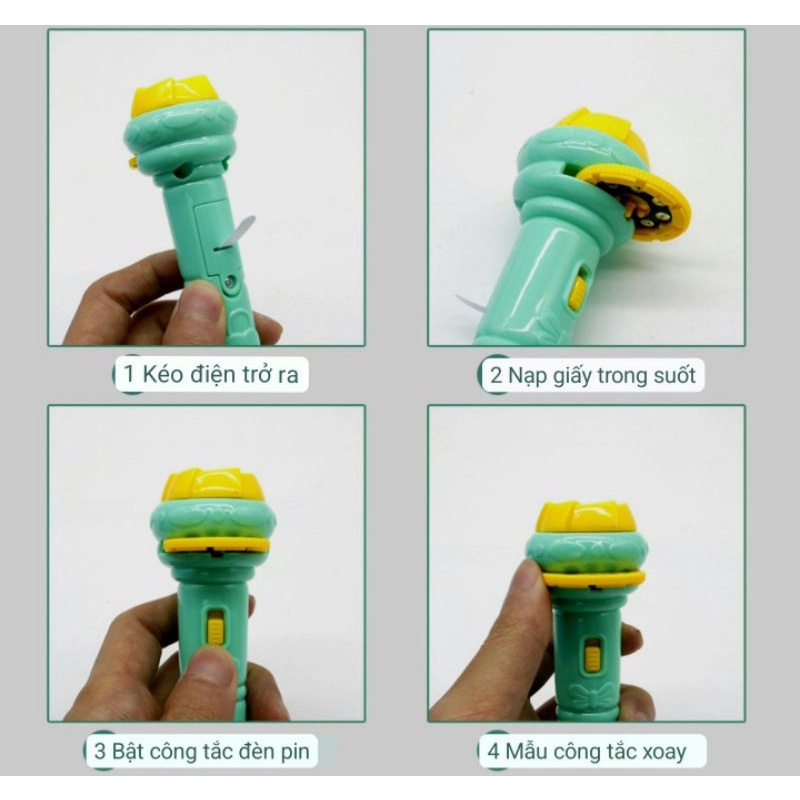 1 Kéo điện trở ra

2 Nạp giấy trong suốt

3 Bật công tắc đèn pin

4 Mẫu công tắc xoay