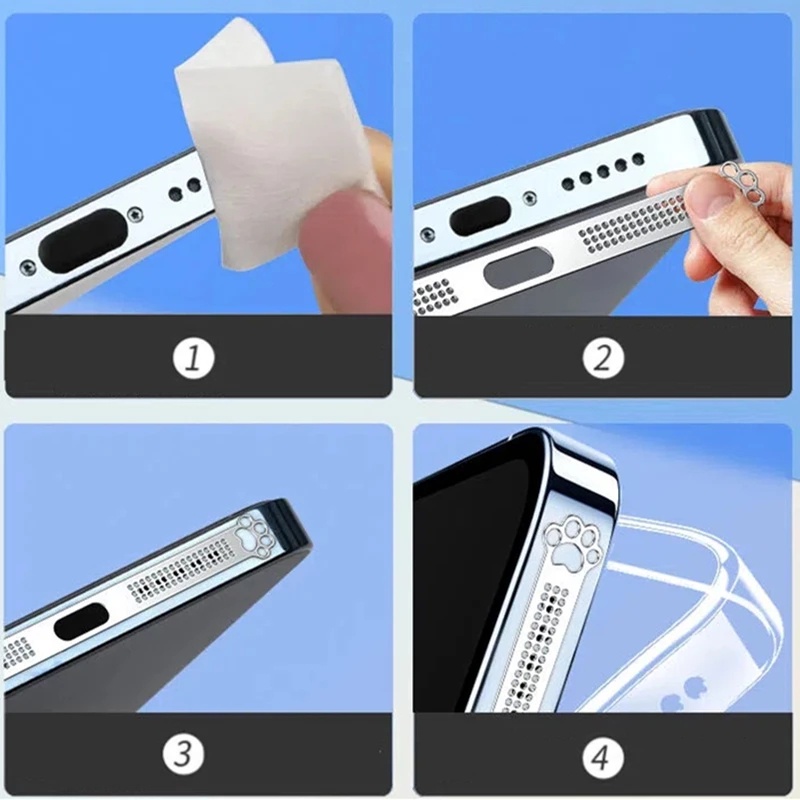 1

2

3

4