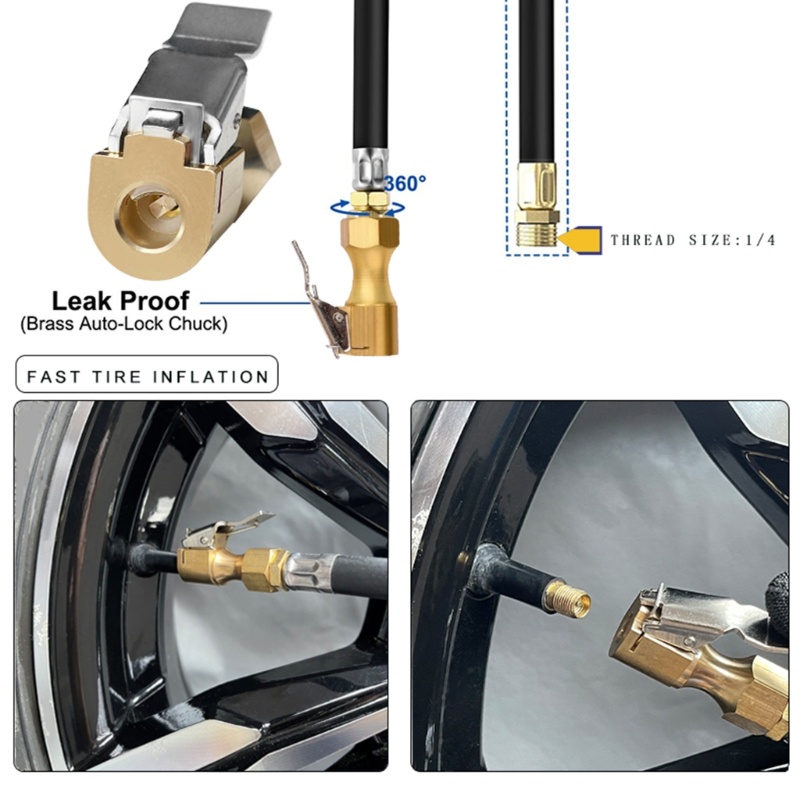 360°

THREAD SIZE:1/4

Leak Proof
(Brass Auto-Lock Chuck)

FAST TIRE INFLATION