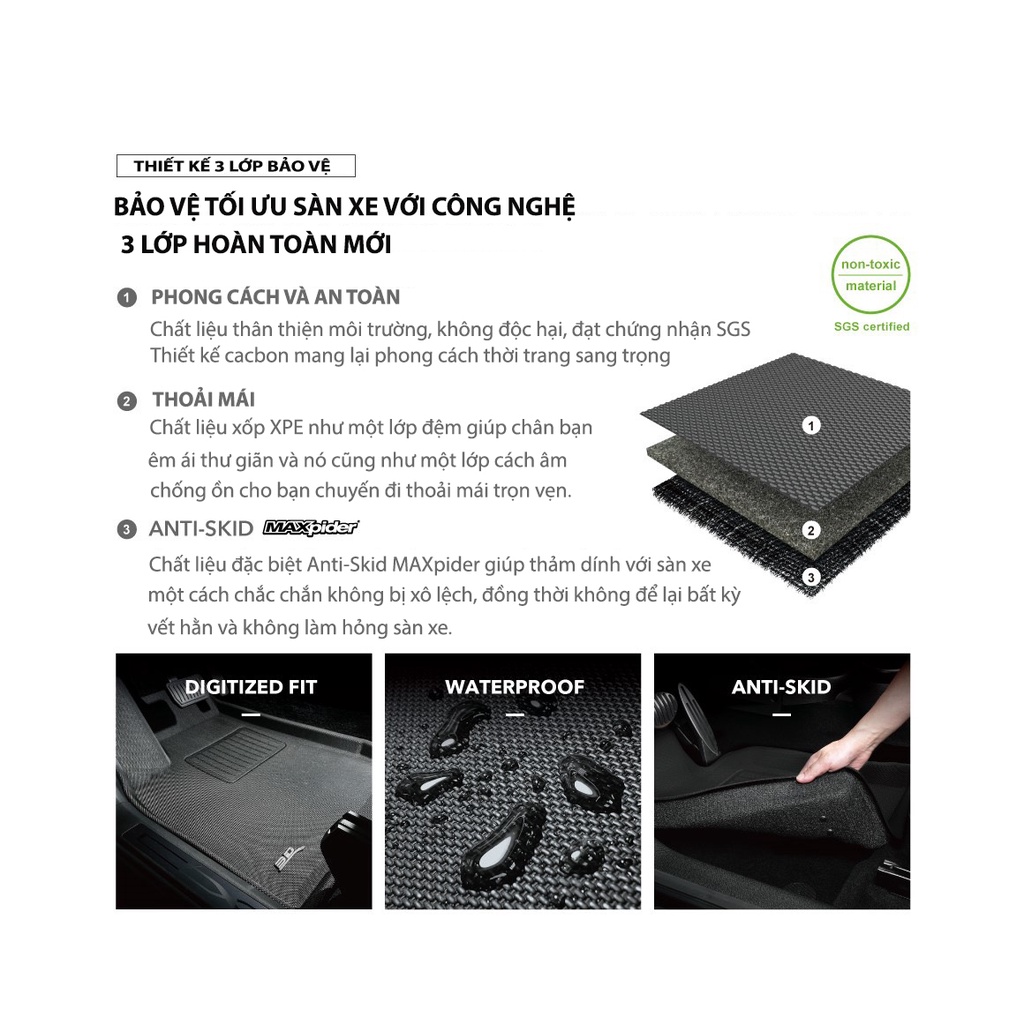 THIẾT KẾ 3 LỚP BẢO VỆ

BẢO VỆ TỐI ƯU SÀN XE VỚI CÔNG NGHỆ 3 LỚP HOÀN TOÀN MỚI

non-toxic material
SGS certified

1 PHONG CÁCH VÀ AN TOÀN
Chất liệu thân thiện môi trường, không độc hại, đạt chứng nhận SGS
Thiết kế cacbon mang lại phong cách thời trang sang trọng

2 THOẢI MÁI
Chất liệu xốp XPE như một lớp đệm giúp chân bạn êm ái thư giãn và nó cũng như một lớp cách âm chống ồn cho bạn chuyến đi thoải mái trọn vẹn.

3 ANTI-SKID MAXpider
Chất liệu đặc biệt Anti-Skid MAXpider giúp thảm dính với sàn xe một cách chắc chắn không bị xô lệch, đồng thời không để lại bất kỳ vết hằn và không làm hỏng sàn xe.

1
2
3

DIGITIZED FIT
3D
WATERPROOF
ANTI-SKID