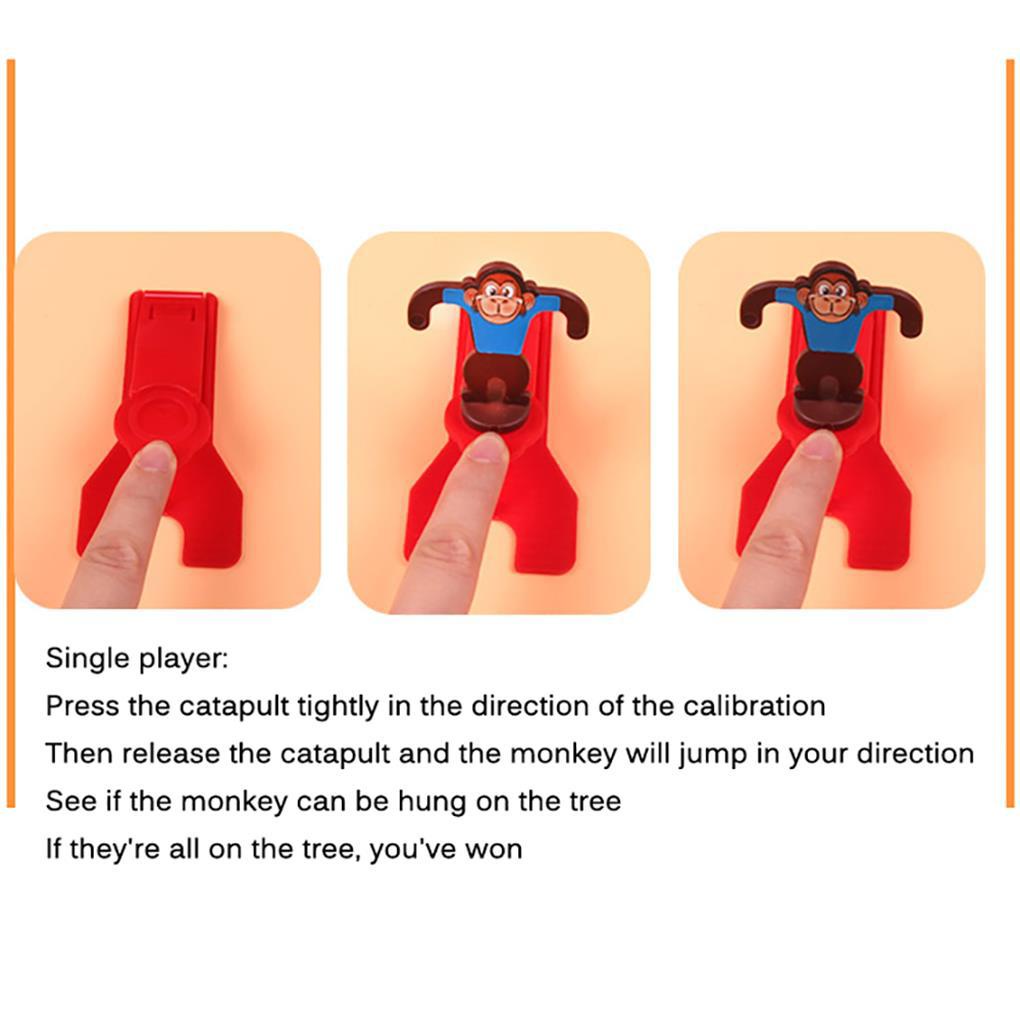 Single player:
Press the catapult tightly in the direction of the calibration
Then release the catapult and the monkey will jump in your direction
See if the monkey can be hung on the tree
If they're all on the tree, you've won