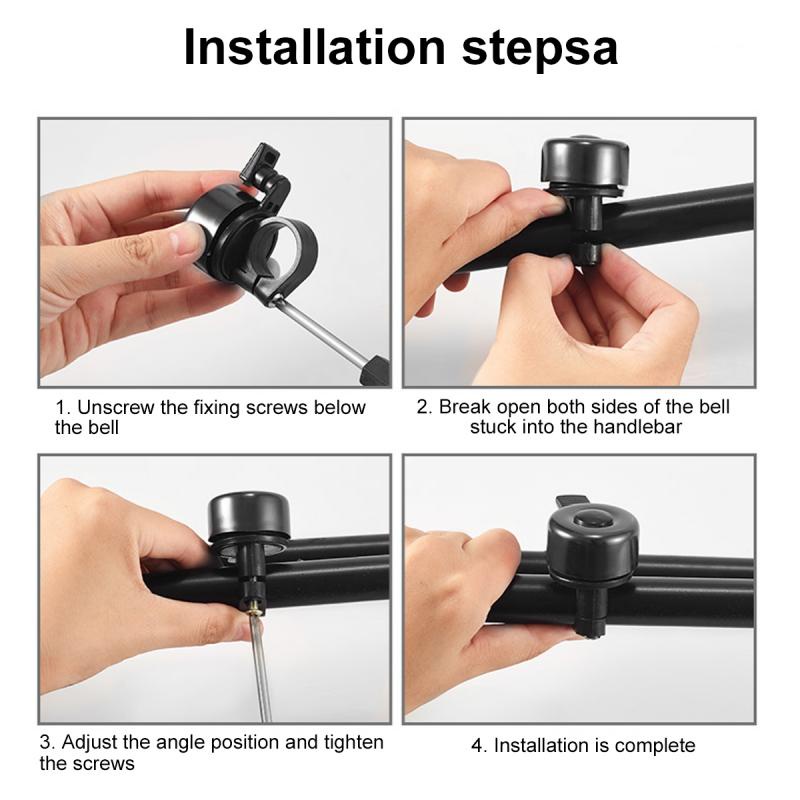 Installation stepsa

1. Unscrew the fixing screws below the bell

2. Break open both sides of the bell stuck into the handlebar

3. Adjust the angle position and tighten the screws

4. Installation is complete