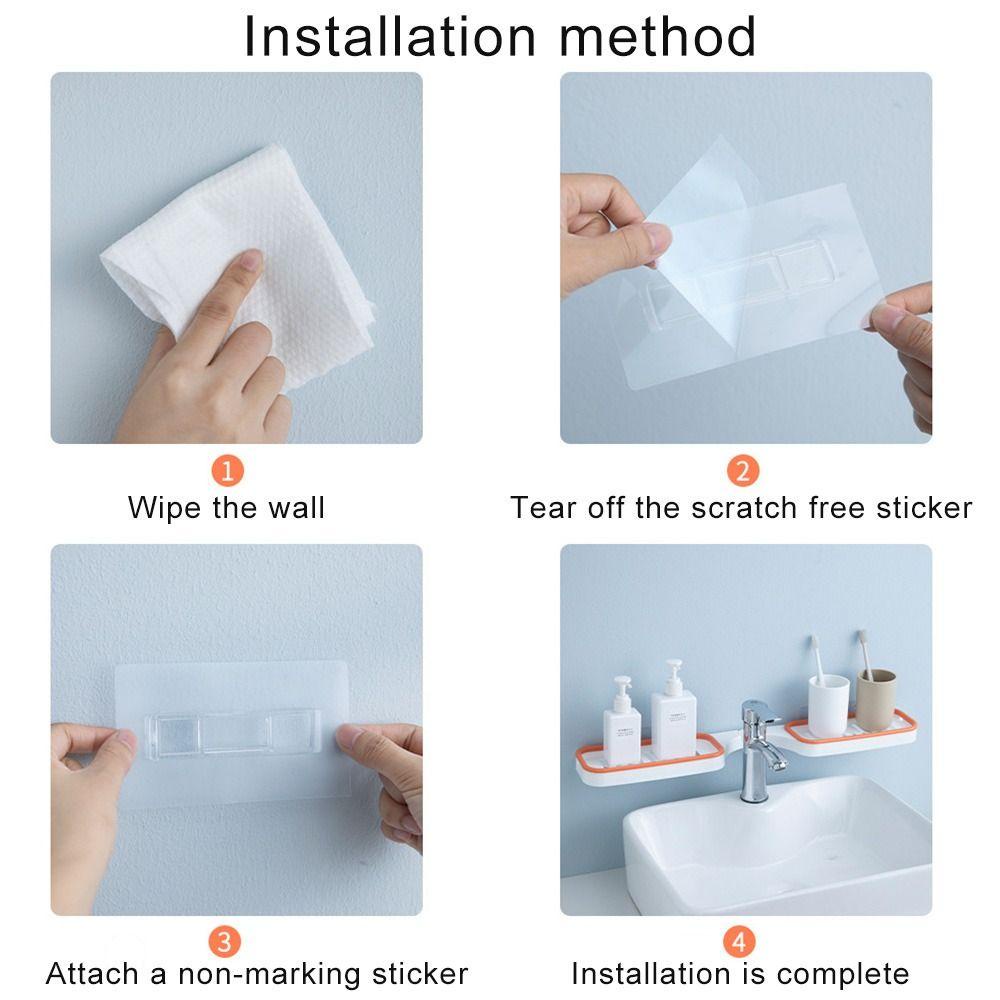 Installation method

1
Wipe the wall

2
Tear off the scratch free sticker

3
Attach a non-marking sticker

4
Installation is complete