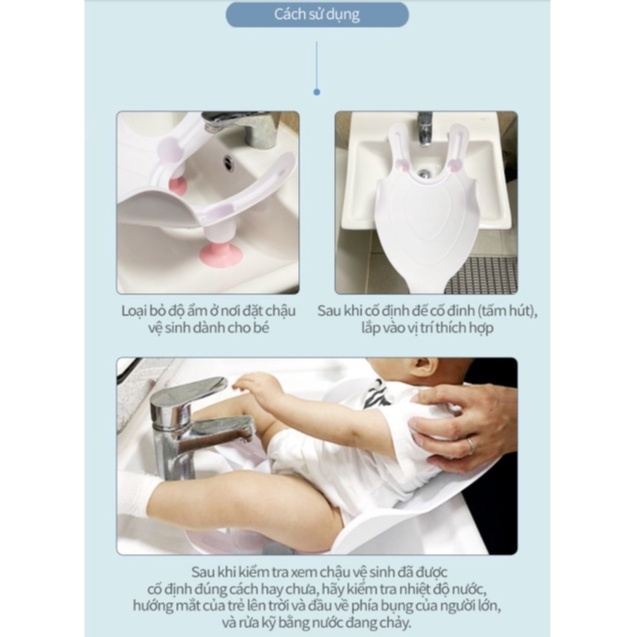 Cách sử dụng

Loại bỏ độ ẩm ở nơi đặt chậu vệ sinh dành cho bé

Sau khi cố định đế cố đinh (tấm hút), lắp vào vị trí thích hợp

Sau khi kiểm tra xem chậu vệ sinh đã được cố định đúng cách hay chưa, hãy kiểm tra nhiệt độ nước, hướng mắt của trẻ lên trời và đầu về phía bụng của người lớn, và rửa kỹ bằng nước đang chảy.