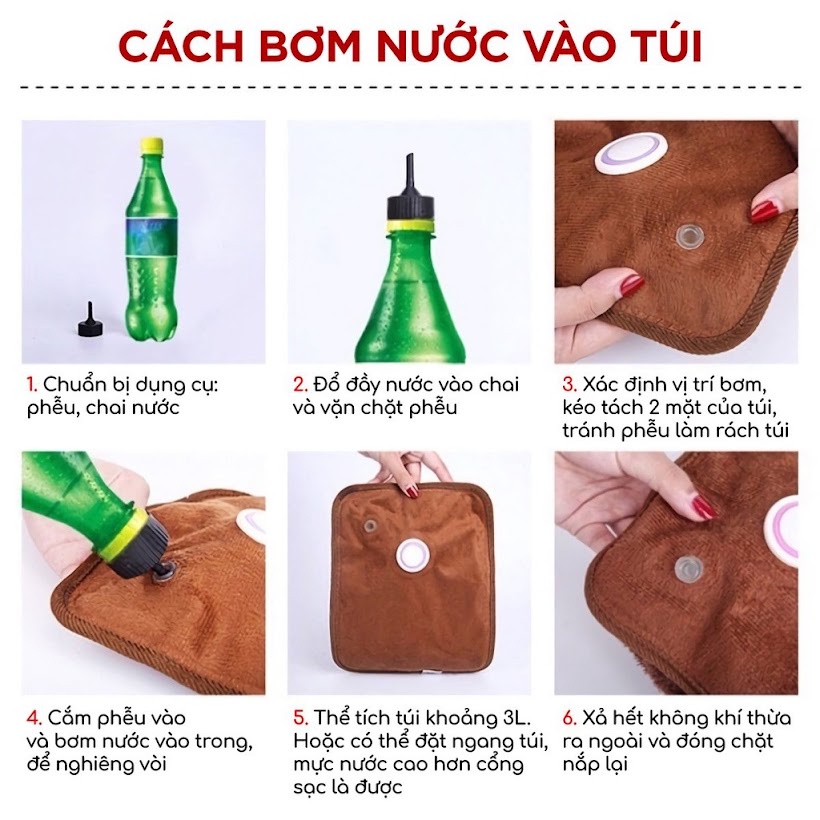 CÁCH BƠM NƯỚC VÀO TÚI

1. Chuẩn bị dụng cụ: phễu, chai nước

2. Đổ đầy nước vào chai và vặn chặt phễu

3. Xác định vị trí bơm, kéo tách 2 mặt của túi, tránh phễu làm rách túi

4. Cắm phễu vào và bơm nước vào trong, để nghiêng vòi

5. Thể tích túi khoảng 3L. Hoặc có thể đặt ngang túi, mực nước cao hơn cổng sạc là được

6. Xả hết không khí thừa ra ngoài và đóng chặt nắp lại