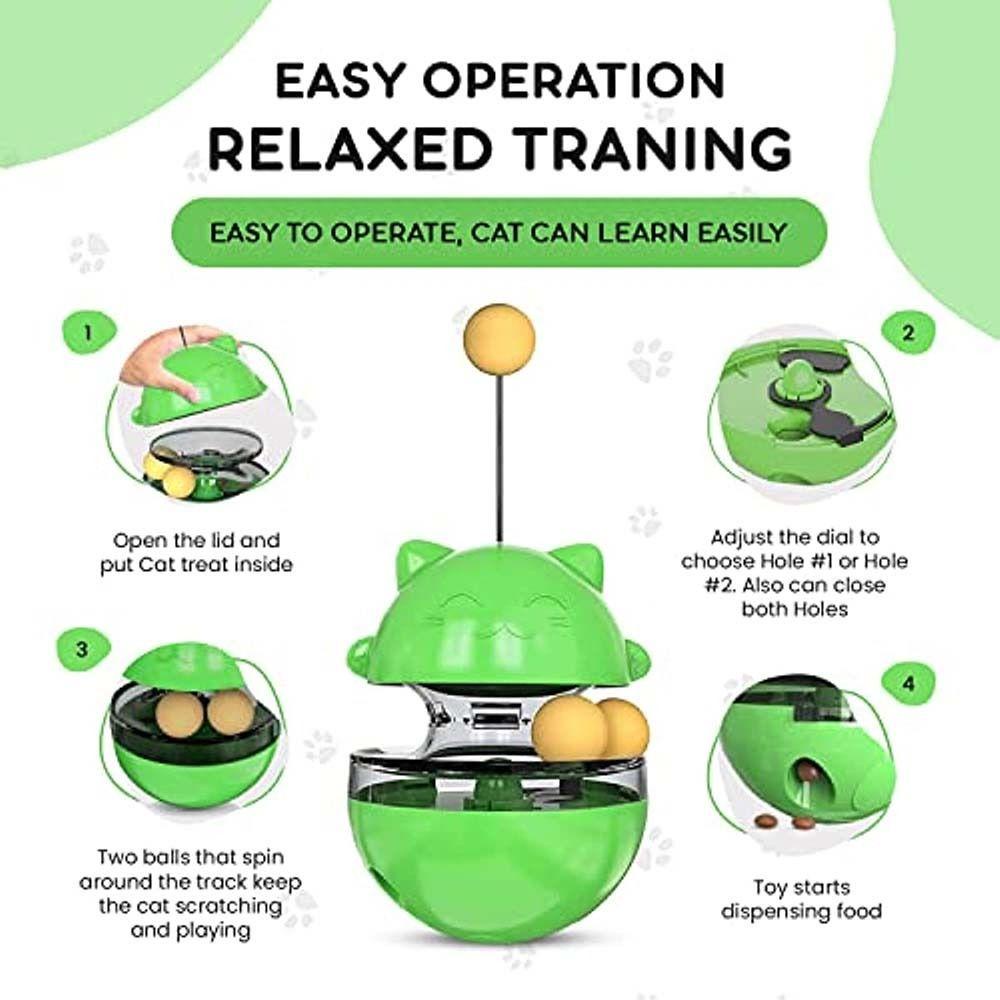 EASY OPERATION
RELAXED TRANING

EASY TO OPERATE, CAT CAN LEARN EASILY

1

Open the lid and put Cat treat inside

2

Adjust the dial to choose Hole #1 or Hole #2. Also can close both Holes

3

Two balls that spin around the track keep the cat scratching and playing

4

Toy starts dispensing food