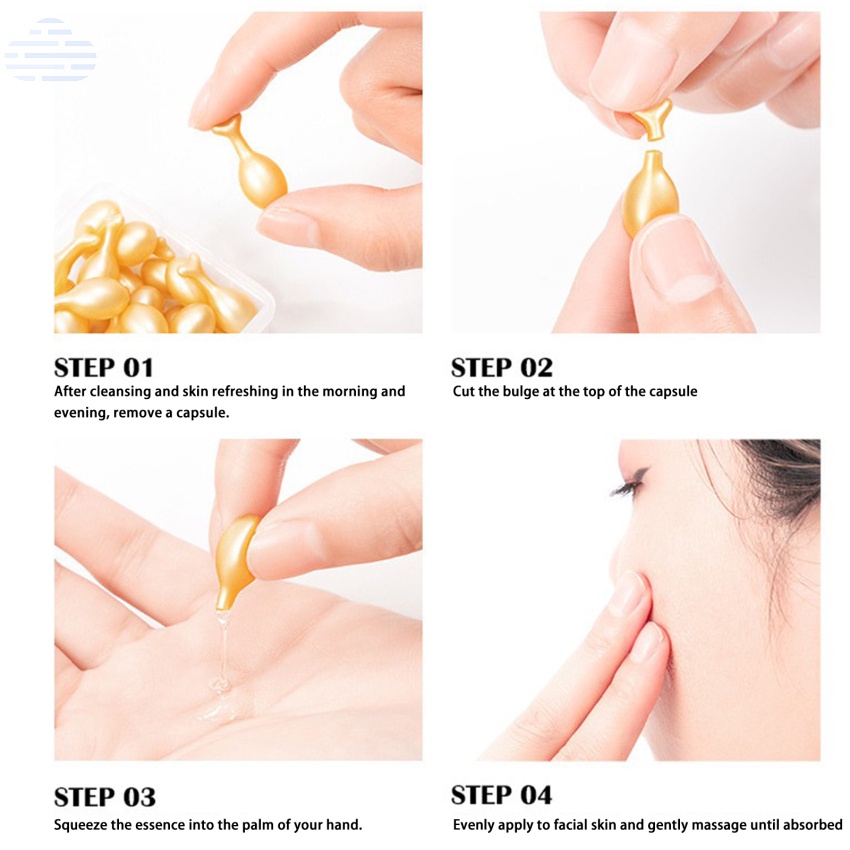 STEP 01
After cleansing and skin refreshing in the morning and evening, remove a capsule.

STEP 02
Cut the bulge at the top of the capsule

STEP 03
Squeeze the essence into the palm of your hand.

STEP 04
Evenly apply to facial skin and gently massage until absorbed