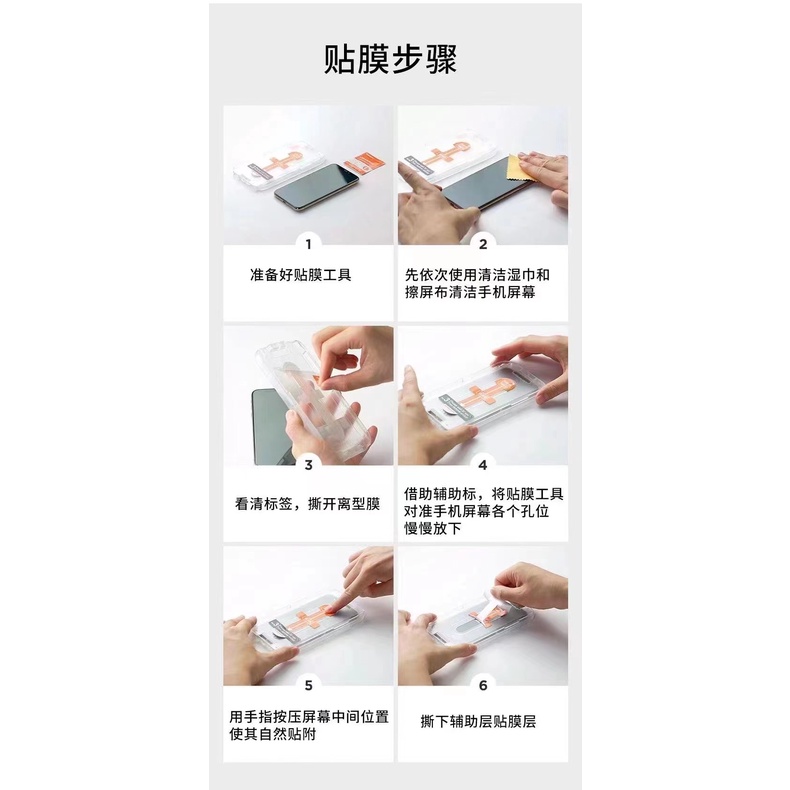 贴膜步骤

1

准备好贴膜工具

2

先依次使用清洁湿巾和擦屏布清洁手机屏幕

3

看清标签，撕开离型膜

4

借助辅助标，将贴膜工具对准手机屏幕各个孔位慢慢放下

5

用手指按压屏幕中间位置使其自然贴附

6

撕下辅助层贴膜层