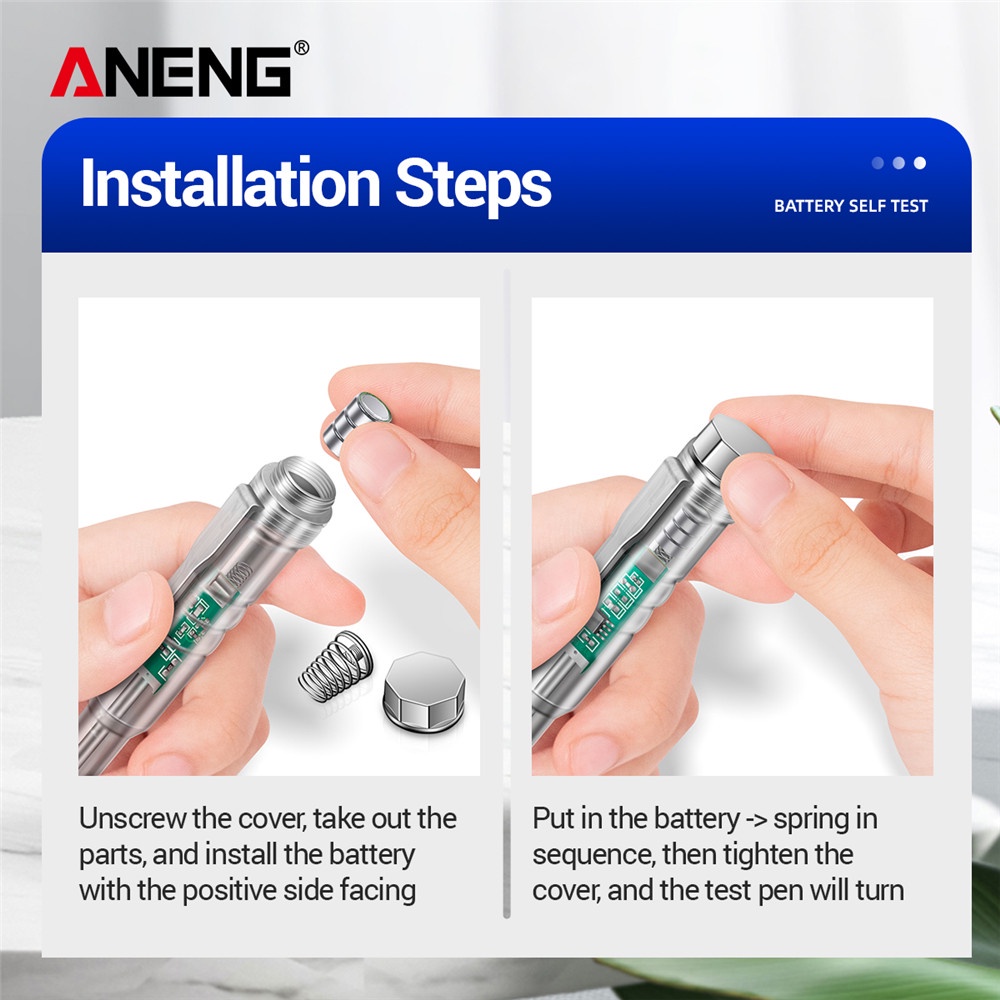 ANENG®

Installation Steps

BATTERY SELF TEST

Unscrew the cover, take out the parts, and install the battery with the positive side facing

Put in the battery -> spring in sequence, then tighten the cover, and the test pen will turn