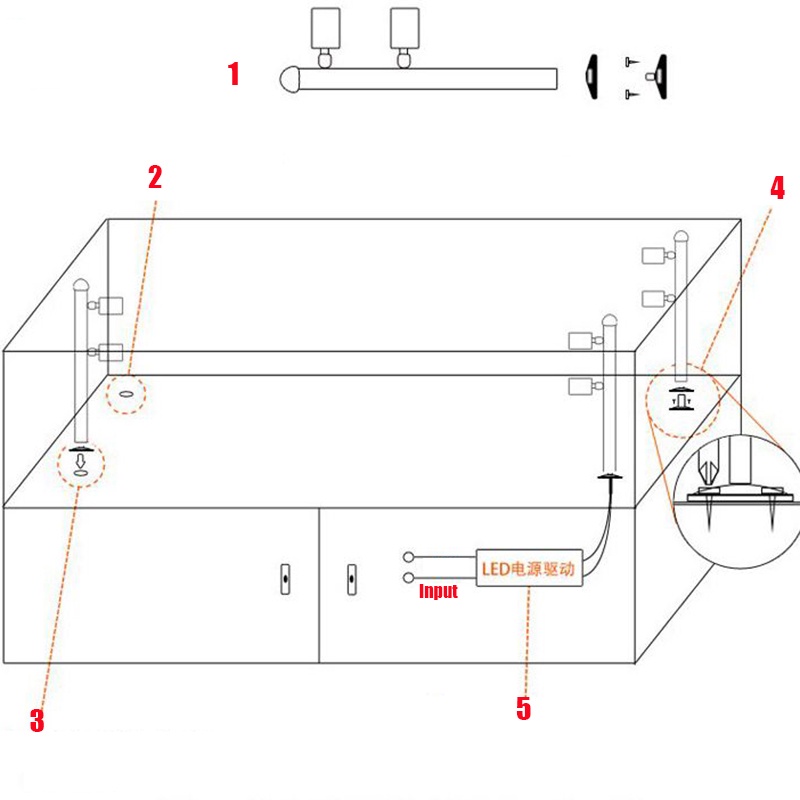 1

2

4

LED电源驱动

Input

3

5