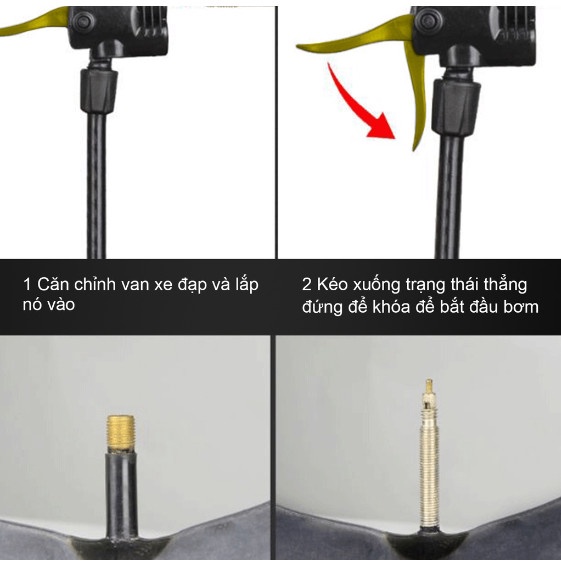 1 Căn chỉnh van xe đạp và lắp nó vào

2 Kéo xuống trạng thái thẳng đứng để khóa để bắt đầu bơm