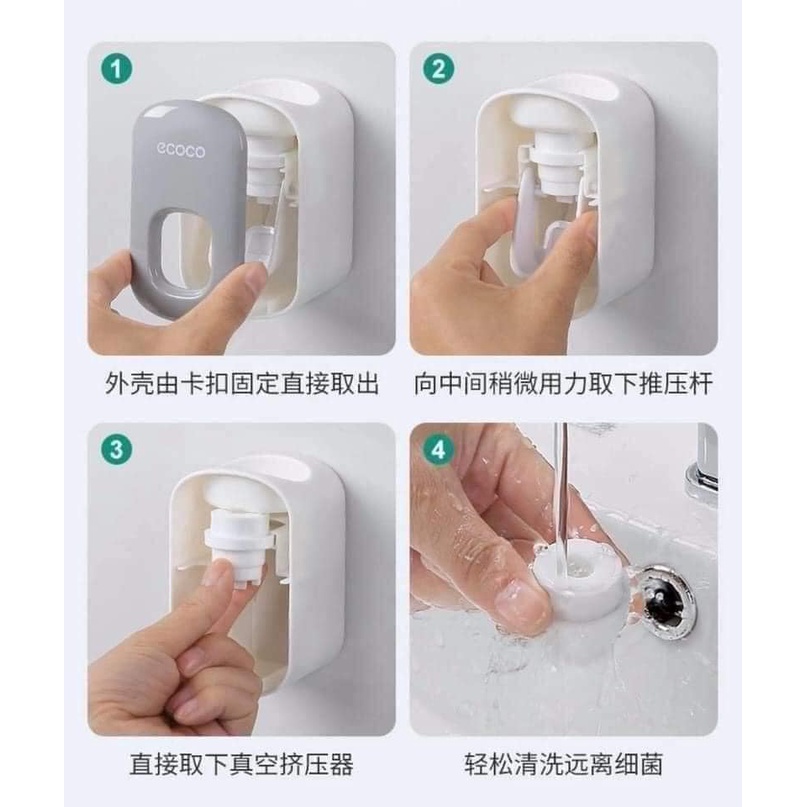 1
ecoco

外壳由卡扣固定直接取出

2

向中间稍微用力取下推压杆

3

直接取下真空挤压器

4

轻松清洗远离细菌