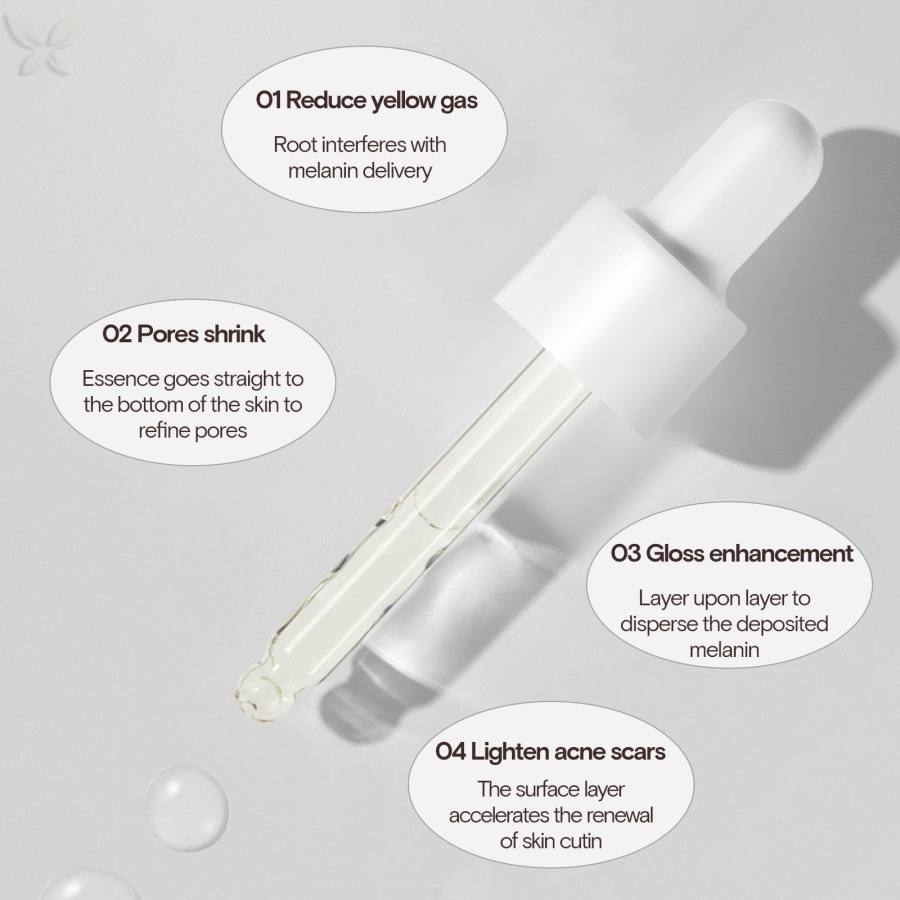 01 Reduce yellow gas

Root interferes with melanin delivery

02 Pores shrink

Essence goes straight to the bottom of the skin to refine pores

03 Gloss enhancement

Layer upon layer to disperse the deposited melanin

04 Lighten acne scars

The surface layer accelerates the renewal of skin cutin