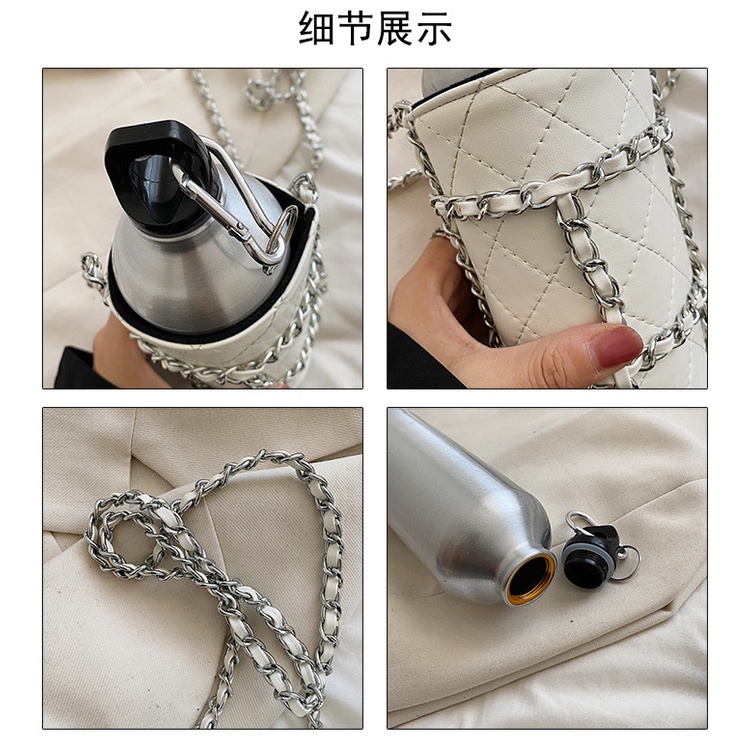 细节展示