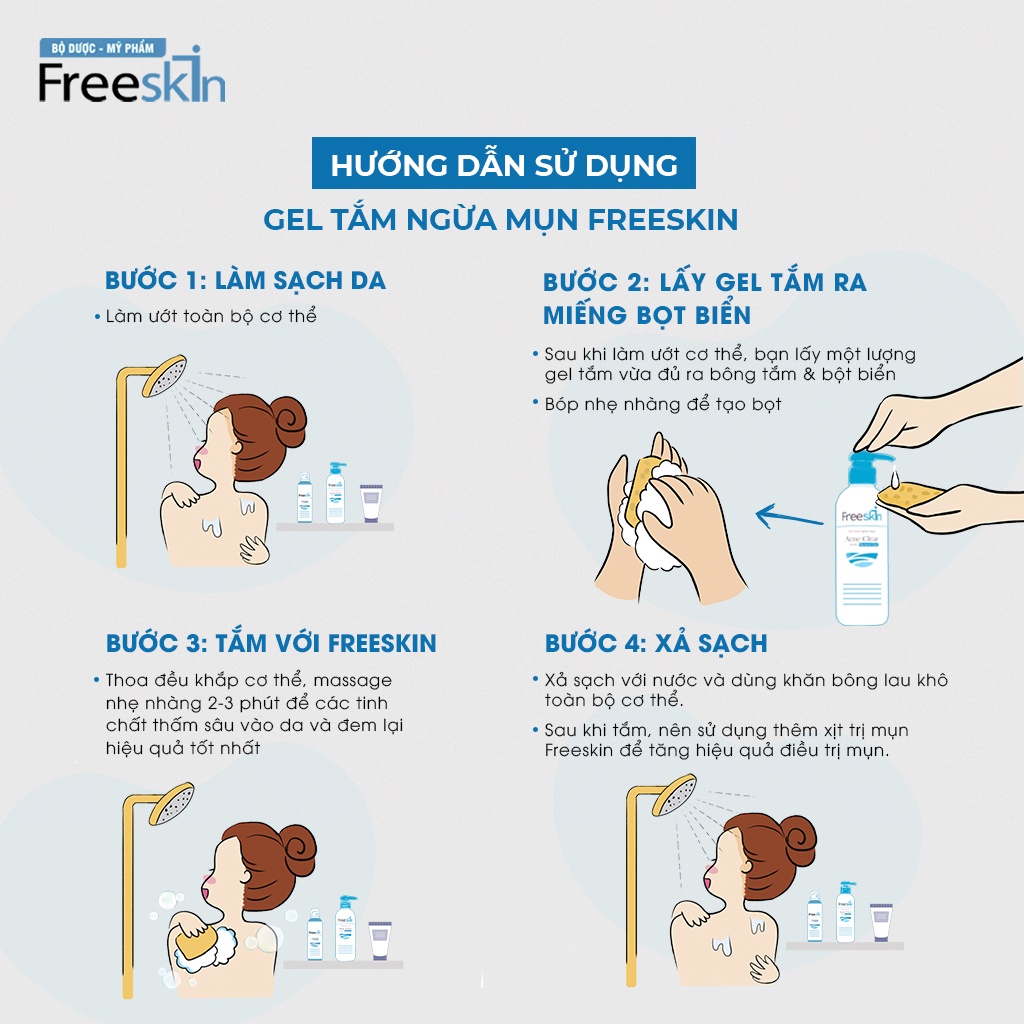 BỘ DƯỢC - MỸ PHẨM
Freeskin

HƯỚNG DẪN SỬ DỤNG
GEL TẮM NGỪA MỤN FREESKIN

BƯỚC 1: LÀM SẠCH DA
• Làm ướt toàn bộ cơ thể

BƯỚC 2: LẤY GEL TẮM RA MIẾNG BỌT BIỂN
• Sau khi làm ướt cơ thể, bạn lấy một lượng gel tắm vừa đủ ra bông tắm & bột biển
• Bóp nhẹ nhàng để tạo bọt

Freeskin
Acne Clear

BƯỚC 3: TẮM VỚI FREESKIN
• Thoa đều khắp cơ thể, massage nhẹ nhàng 2-3 phút để các tinh chất thấm sâu vào da và đem lại hiệu quả tốt nhất

BƯỚC 4: XẢ SẠCH
• Xả sạch với nước và dùng khăn bông lau khô toàn bộ cơ thể.
• Sau khi tắm, nên sử dụng thêm xịt trị mụn Freeskin để tăng hiệu quả điều trị mụn.