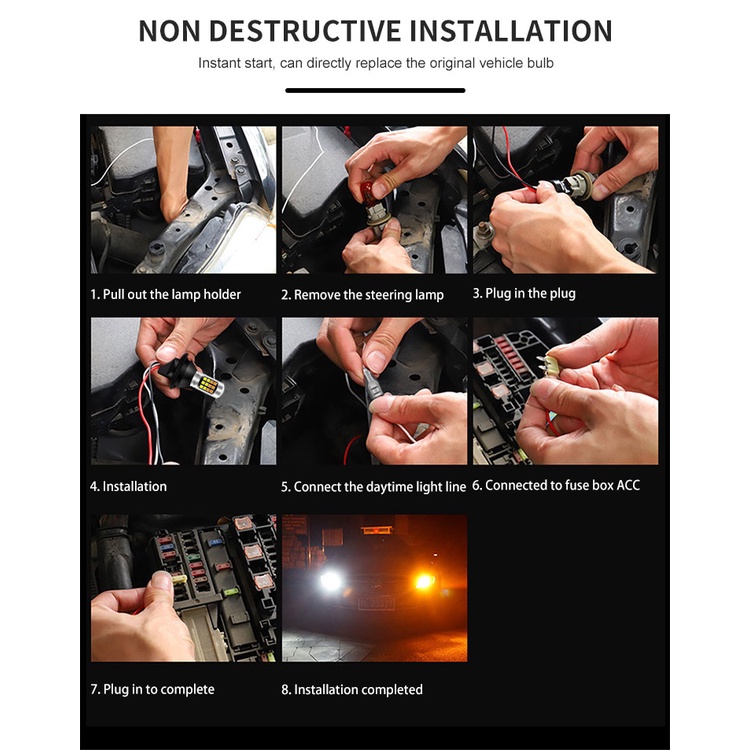 NON DESTRUCTIVE INSTALLATION

Instant start, can directly replace the original vehicle bulb

1. Pull out the lamp holder

2. Remove the steering lamp

3. Plug in the plug

4. Installation

5. Connect the daytime light line

6. Connected to fuse box ACC

7. Plug in to complete

8. Installation completed