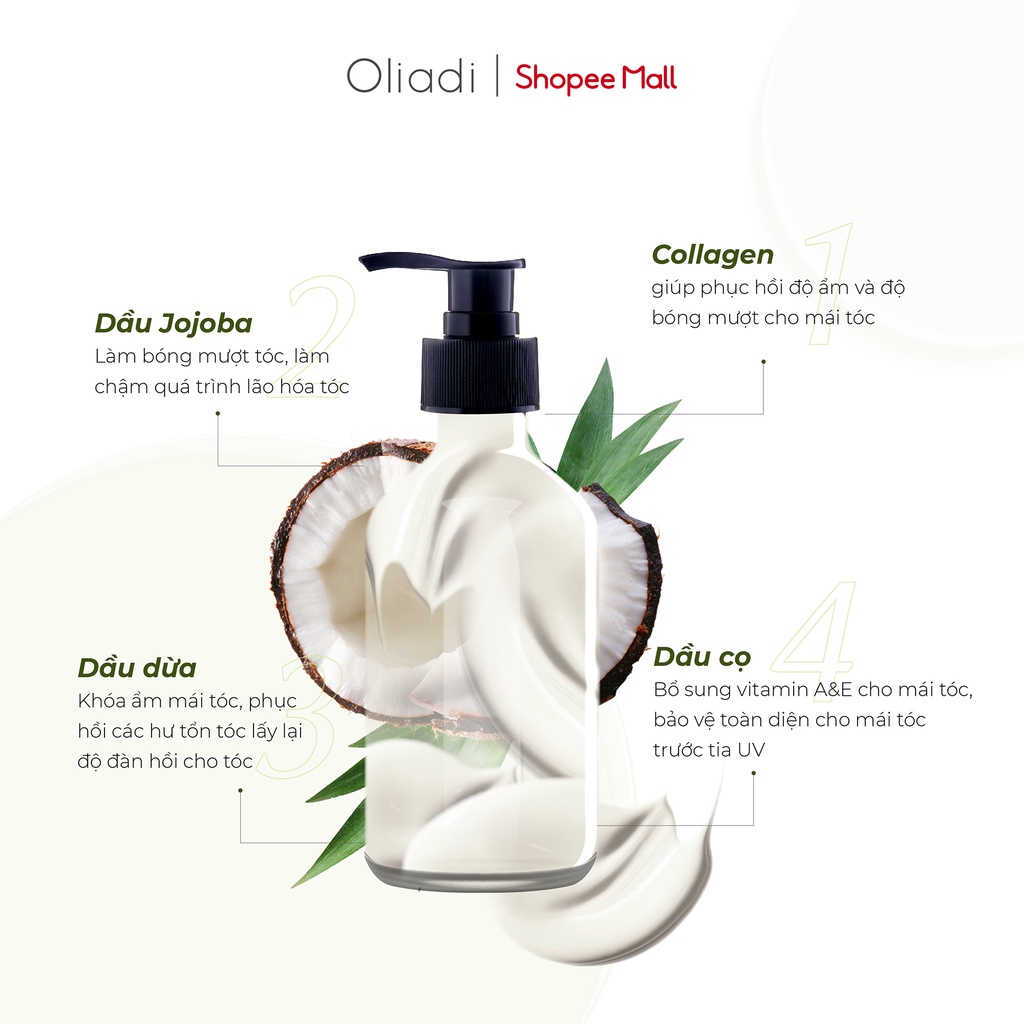 Oliadi | Shopee Mall

1
Collagen
giúp phục hồi độ ẩm và độ bóng mượt cho mái tóc

2
Dầu Jojoba
Làm bóng mượt tóc, làm chậm quá trình lão hóa tóc

3
Dầu dừa
Khóa ẩm mái tóc, phục hồi các hư tổn tóc lấy lại độ đàn hồi cho tóc

4
Dầu cọ
Bổ sung vitamin A&E cho mái tóc, bảo vệ toàn diện cho mái tóc trước tia UV