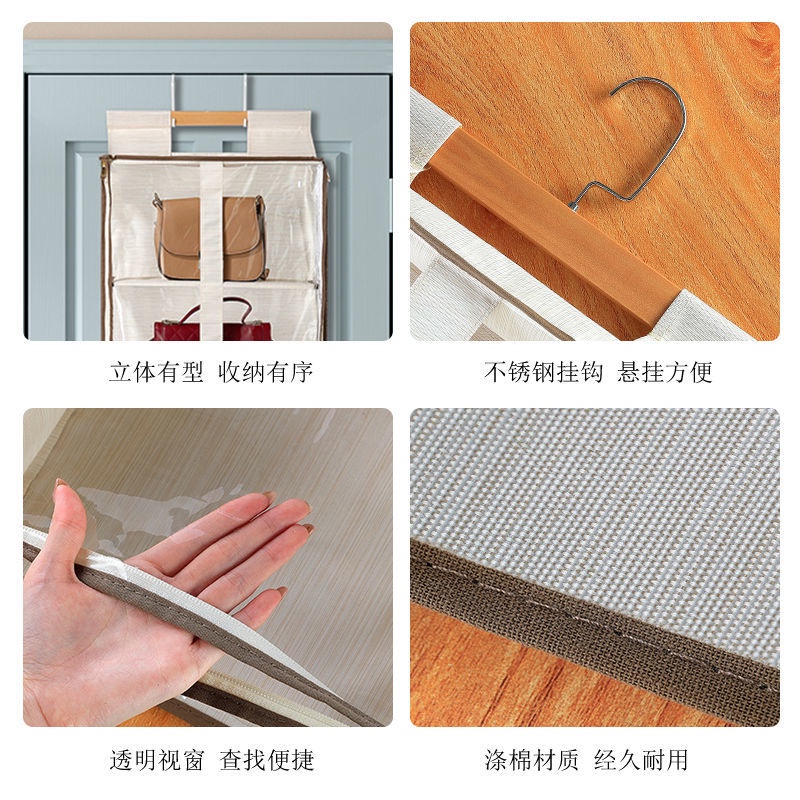 立体有型 收纳有序

不锈钢挂钩 悬挂方便

透明视窗 查找便捷

涤棉材质 经久耐用