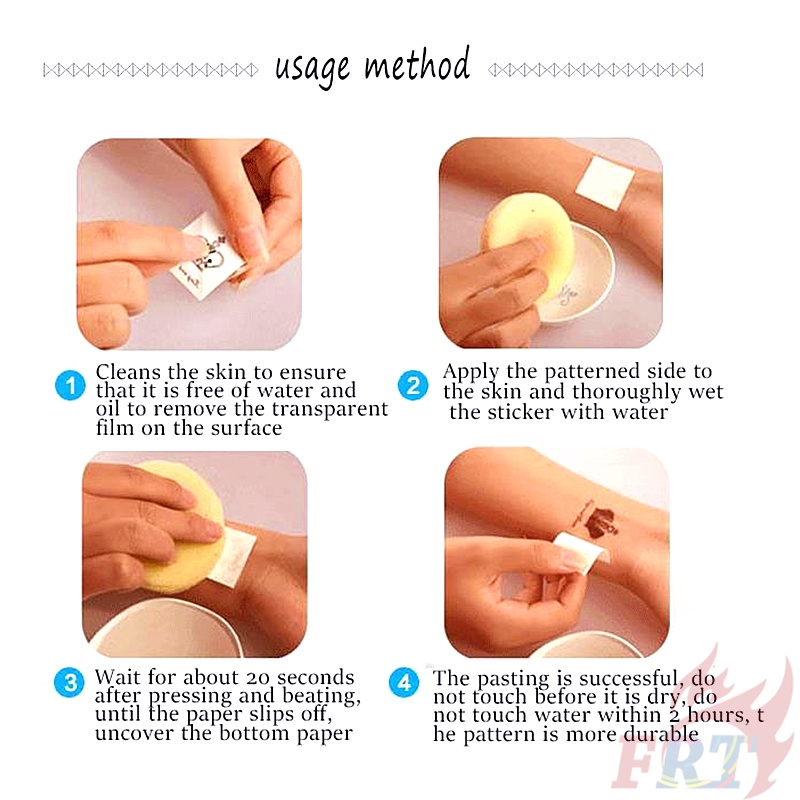 usage method

1 Cleans the skin to ensure that it is free of water and oil to remove the transparent film on the surface

2 Apply the patterned side to the skin and thoroughly wet the sticker with water

3 Wait for about 20 seconds after pressing and beating, until the paper slips off, uncover the bottom paper

4 The pasting is successful, do not touch before it is dry, do not touch water within 2 hours, t he pattern is more durable

FRT