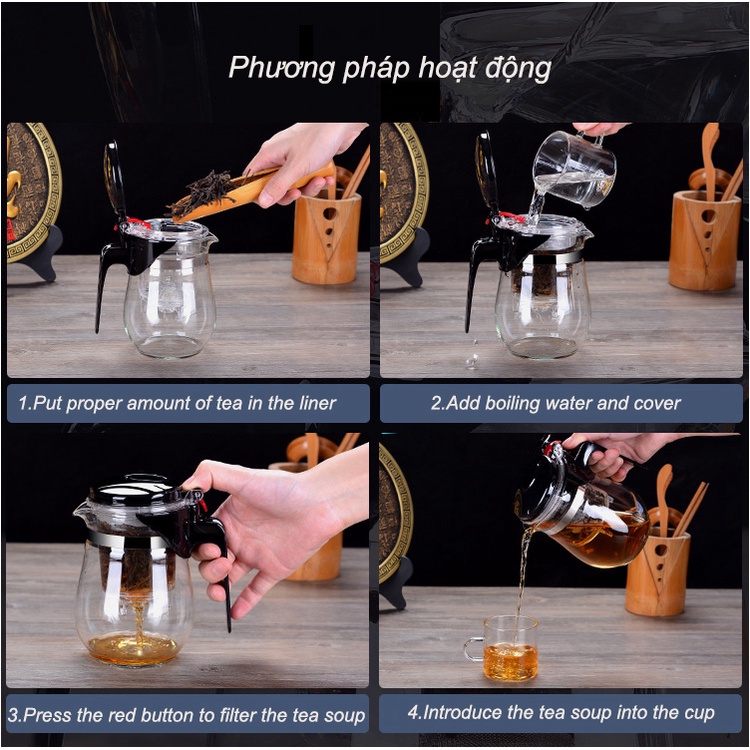 Phương pháp hoạt động

1.Put proper amount of tea in the liner

2.Add boiling water and cover

3.Press the red button to filter the tea soup

4.Introduce the tea soup into the cup