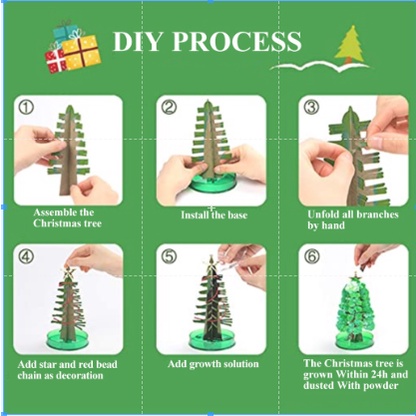 DIY PROCESS

①
Assemble the Christmas tree

②
Install the base

③
Unfold all branches by hand

④
Add star and red bead chain as decoration

⑤
Add growth solution

⑥
The Christmas tree is grown Within 24h and dusted With powder