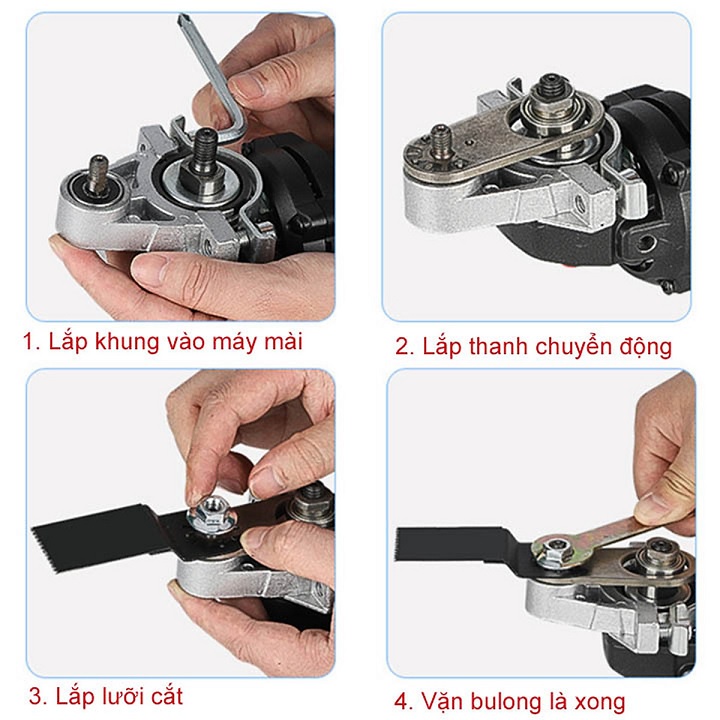 1. Lắp khung vào máy mài

2. Lắp thanh chuyển động

3. Lắp lưỡi cắt

4. Vặn bulong là xong