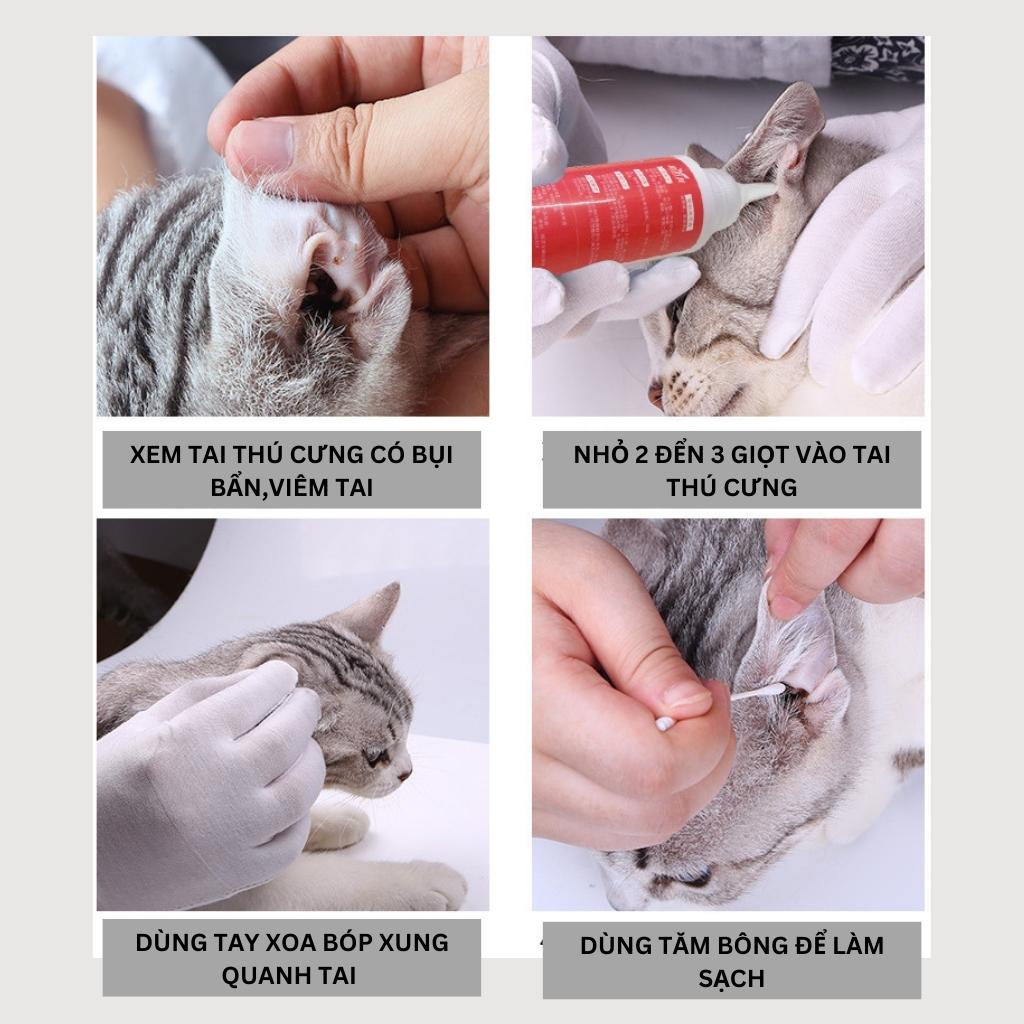 XEM TAI THÚ CƯNG CÓ BỤI BẨN,VIÊM TAI

NHỎ 2 ĐẾN 3 GIỌT VÀO TAI THÚ CƯNG

DÙNG TAY XOA BÓP XUNG QUANH TAI

DÙNG TĂM BÔNG ĐỂ LÀM SẠCH