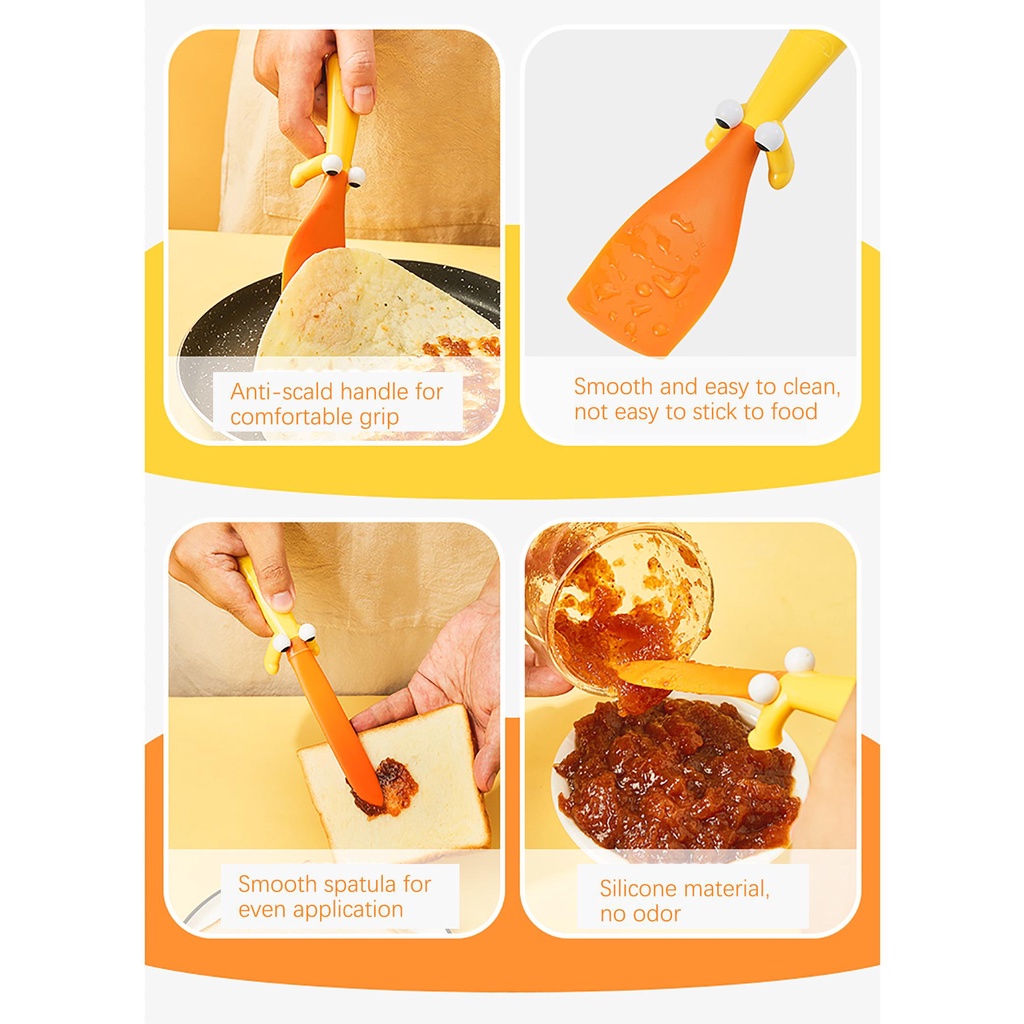 Anti-scald handle for comfortable grip

Smooth and easy to clean, not easy to stick to food

Smooth spatula for even application

Silicone material, no odor