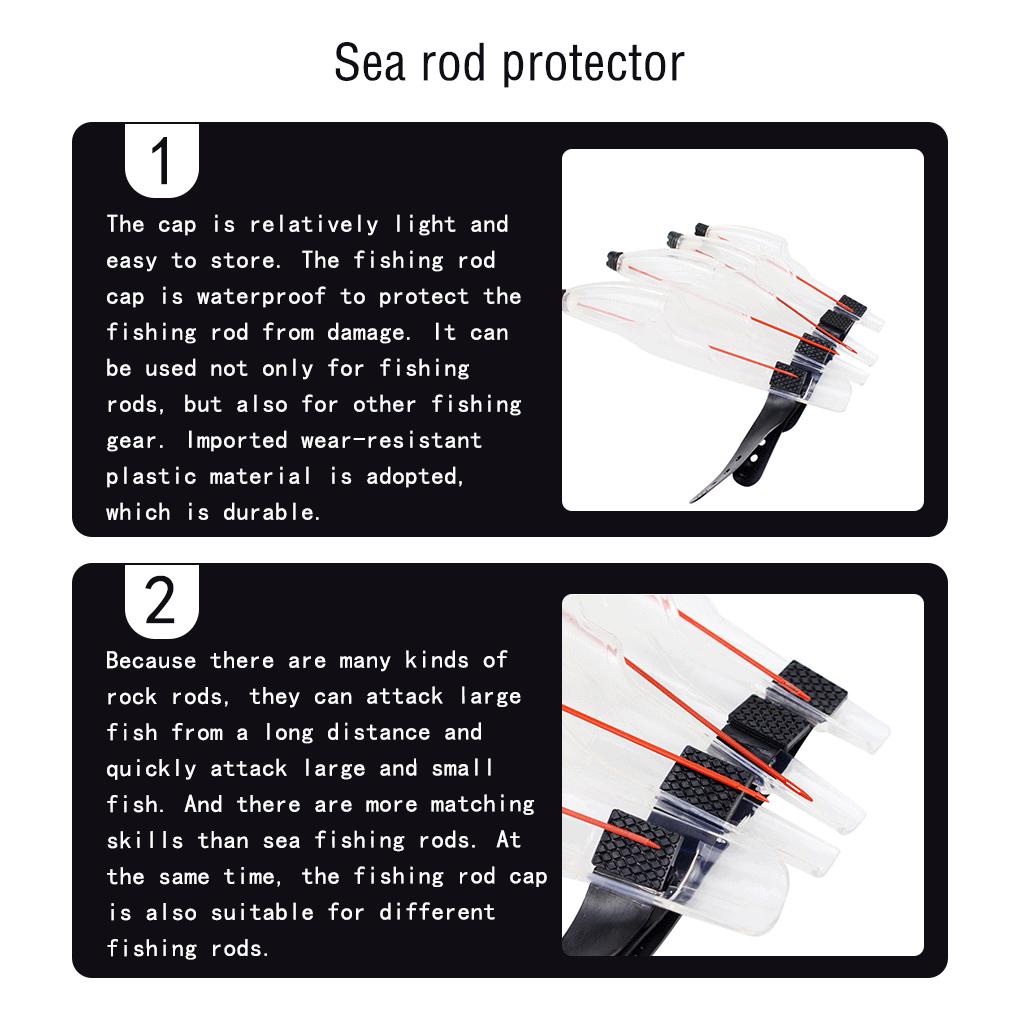 Sea rod protector

1

The cap is relatively light and easy to store. The fishing rod cap is waterproof to protect the fishing rod from damage. It can be used not only for fishing rods, but also for other fishing gear. Imported wear-resistant plastic material is adopted, which is durable.

2

Because there are many kinds of rock rods, they can attack large fish from a long distance and quickly attack large and small fish. And there are more matching skills than sea fishing rods. At the same time, the fishing rod cap is also suitable for different fishing rods.