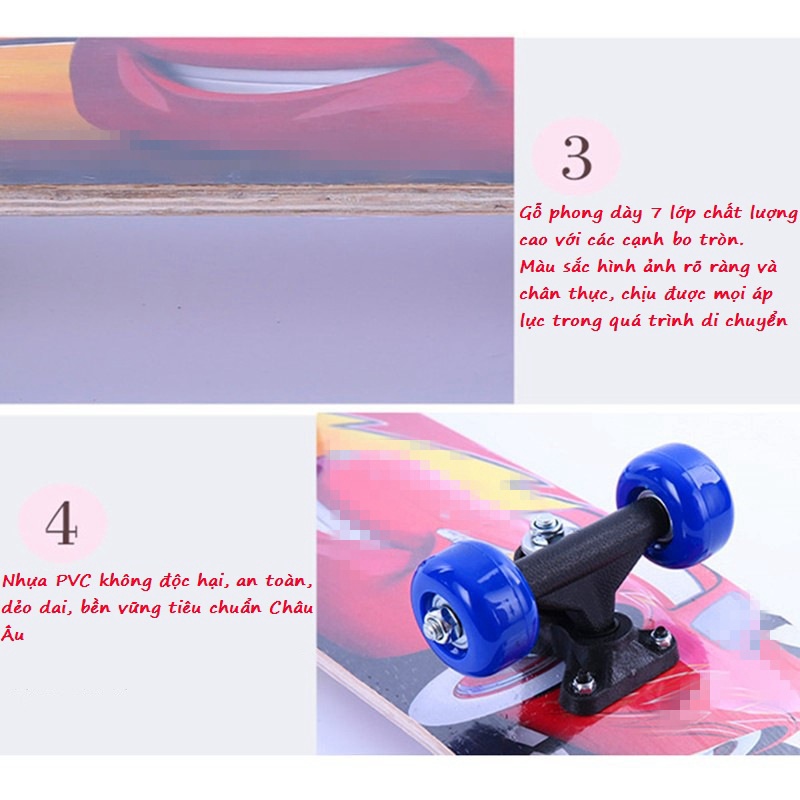 3

Gỗ phong dày 7 lớp chất lượng cao với các cạnh bo tròn. Màu sắc hình ảnh rõ ràng và chân thực, chịu được mọi áp lực trong quá trình di chuyển

4

Nhựa PVC không độc hại, an toàn, dẻo dai, bền vững tiêu chuẩn Châu Âu