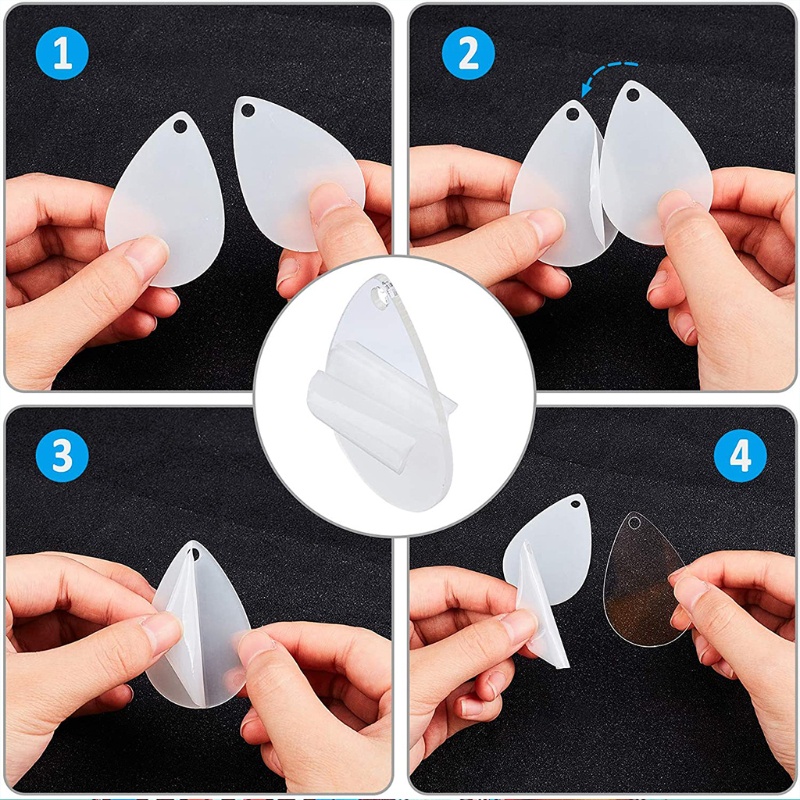 1

2

3

4