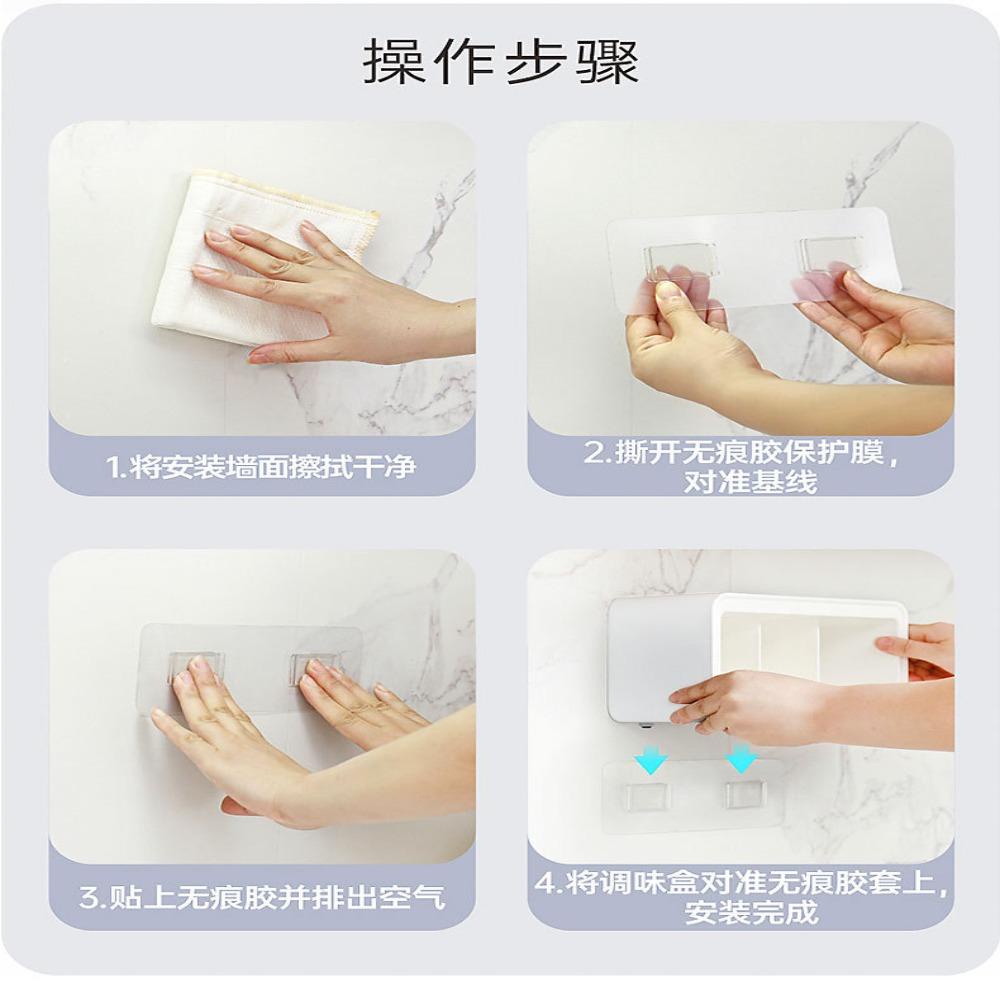 操作步骤

1.将安装墙面擦拭干净

2.撕开无痕胶保护膜，对准基线

3.贴上无痕胶并排出空气

4.将调味盒对准无痕胶套上，安装完成